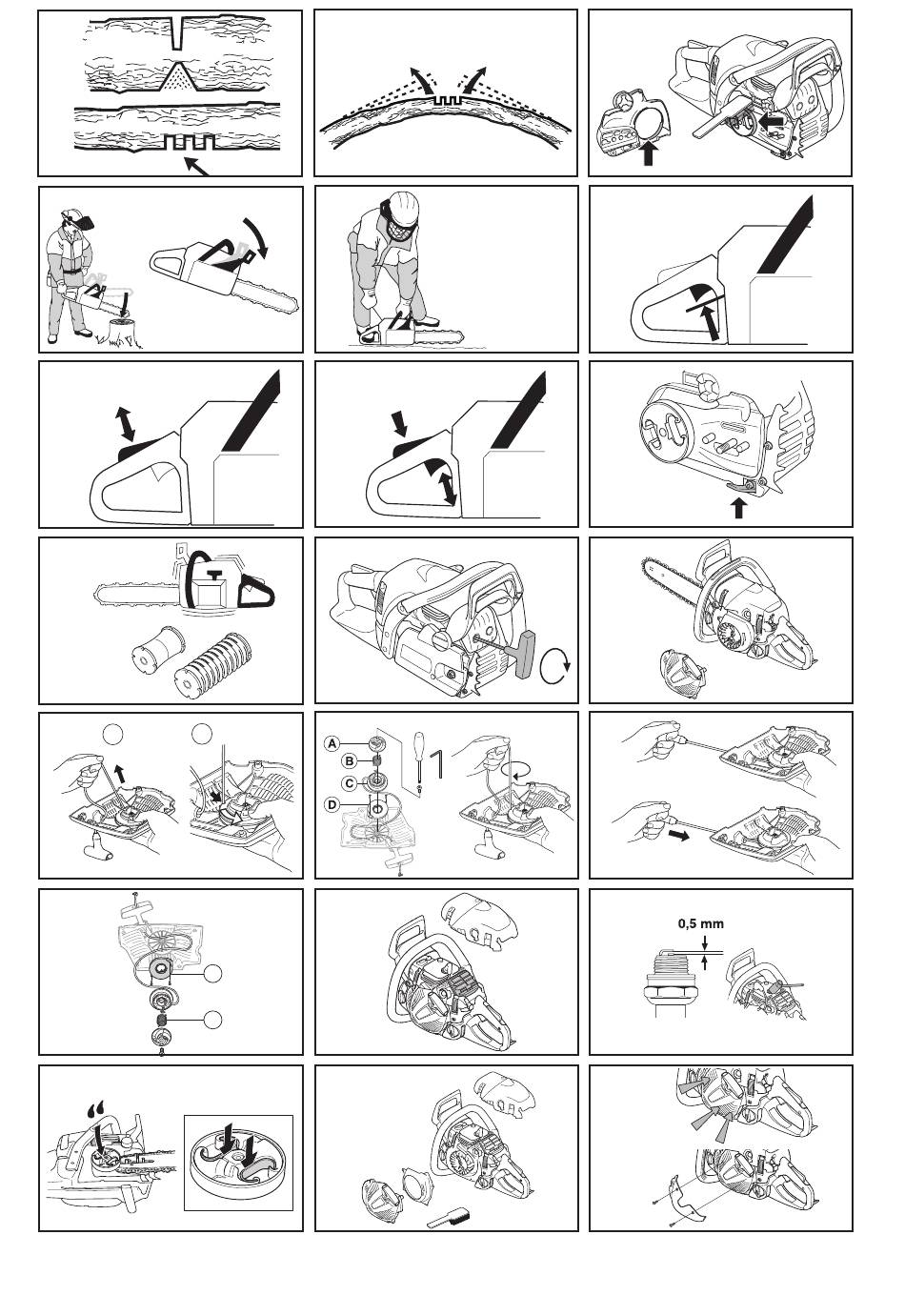 A
B
C
D

0,5 mm