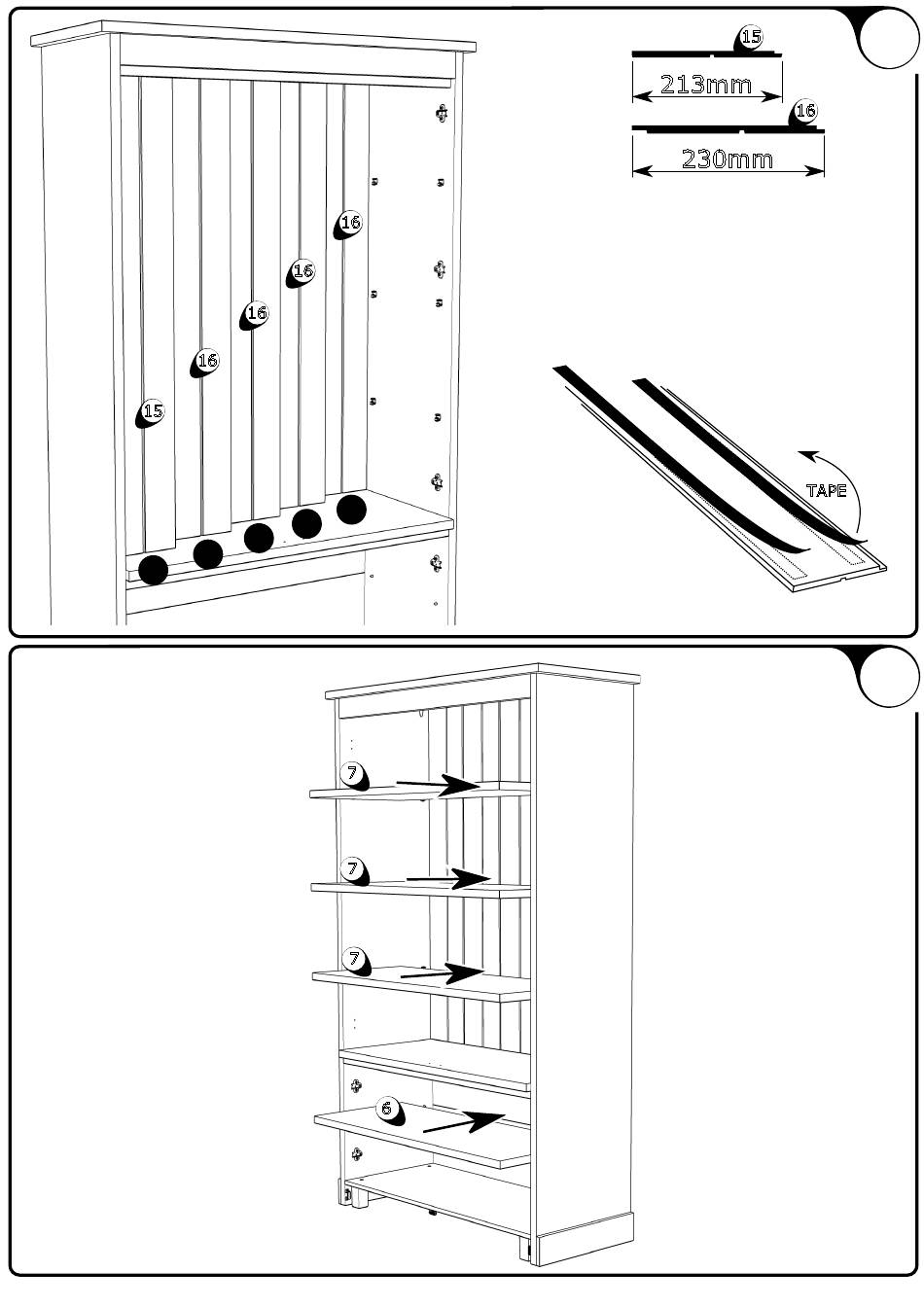 15
213mm
16
230mm
16
16
16
16
15
TAPE
7
7
7
6