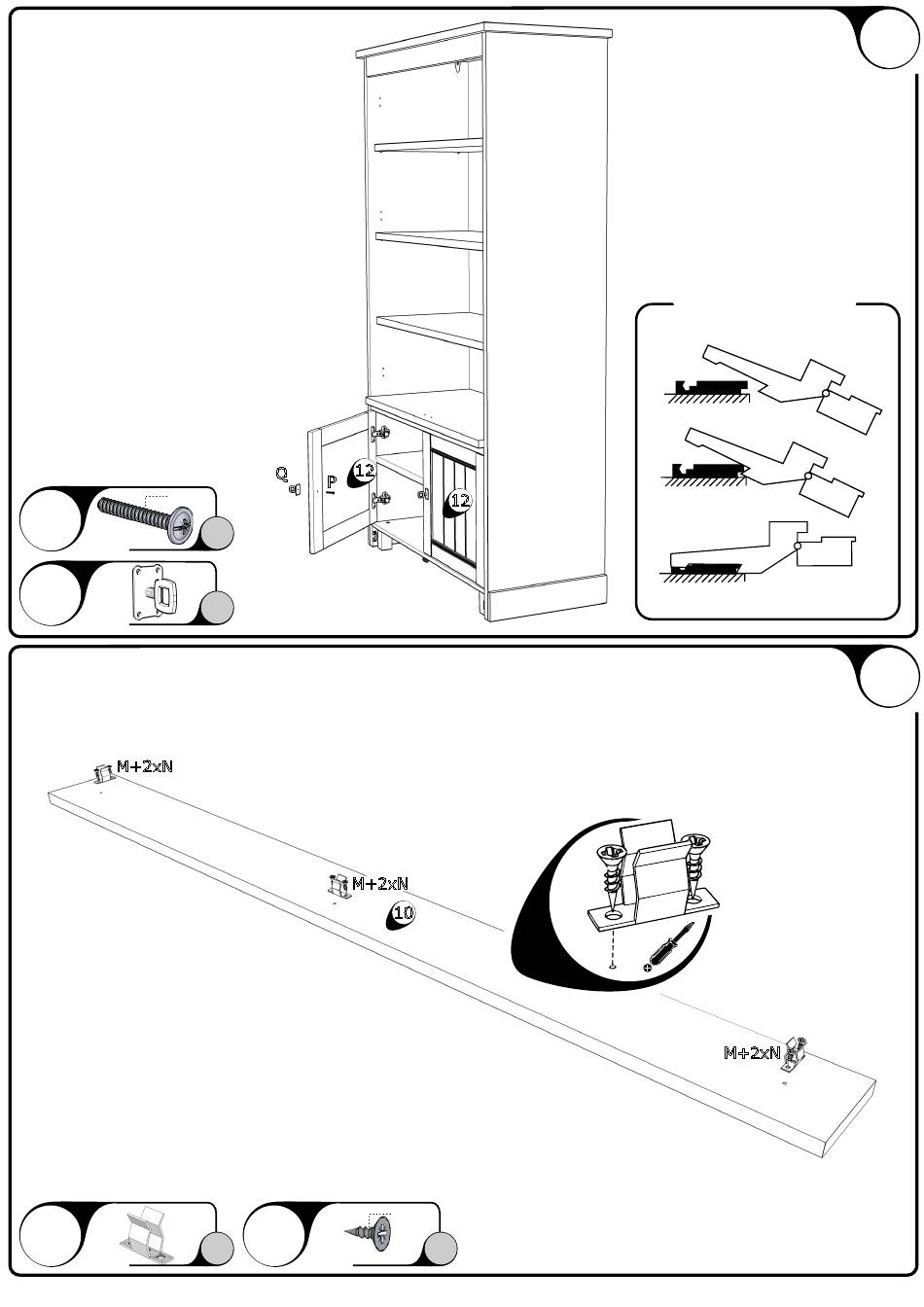 Q
P
12
12

M+2xN
M+2xN
10
M+2xN