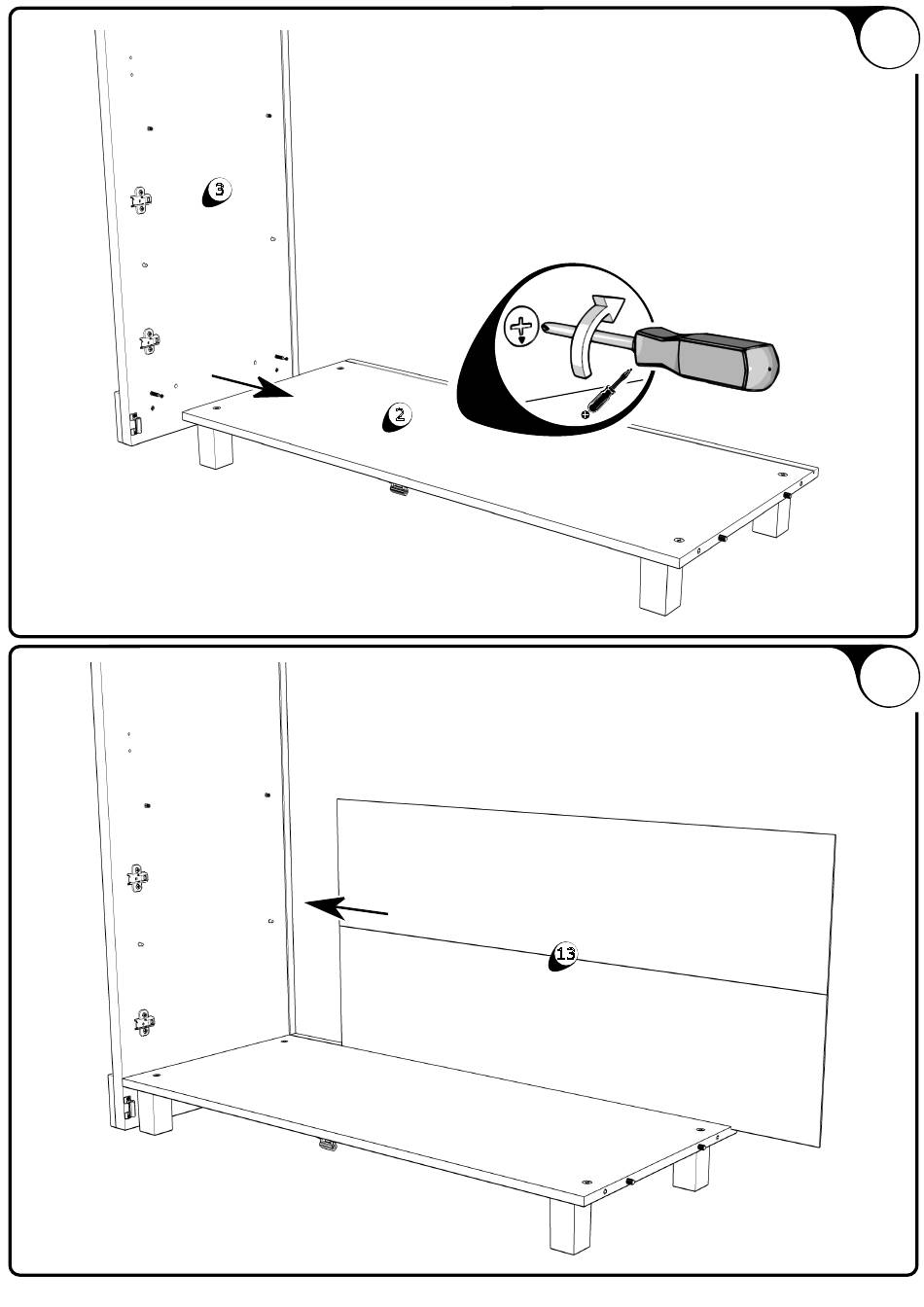 3

2

13