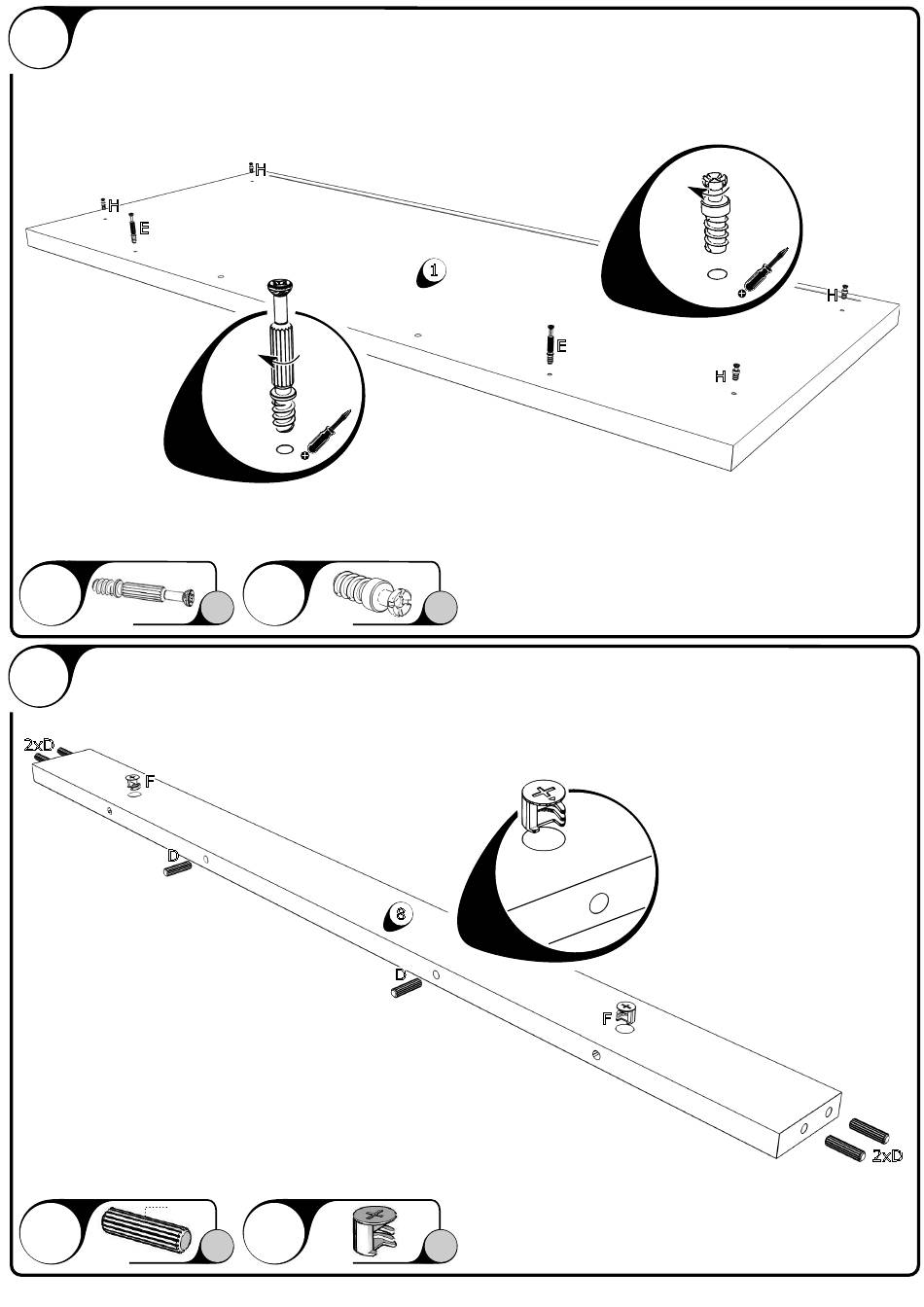 H
H
E
1
H
E
H
2xD
F
D
8
D
F
2xD