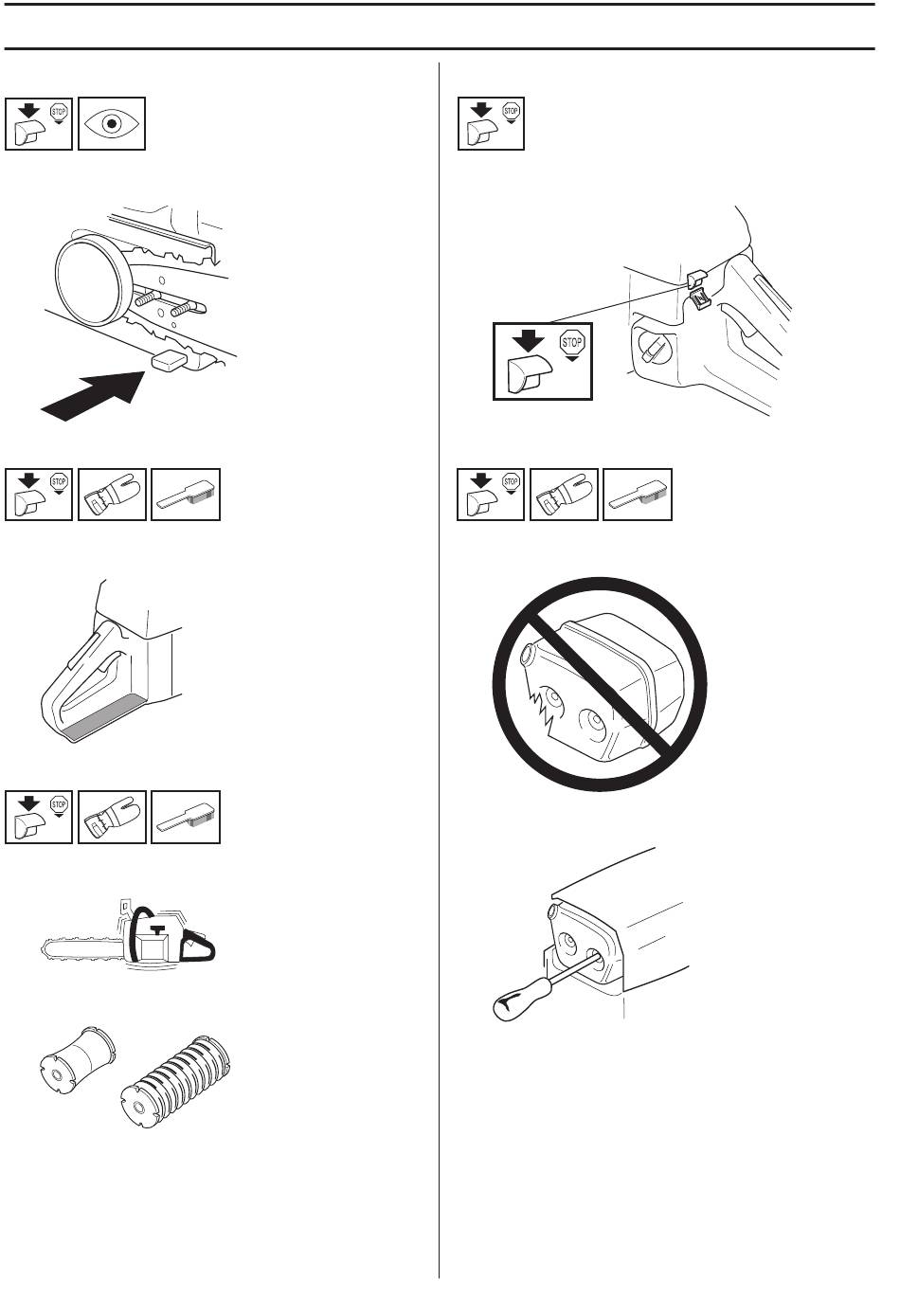 STOP

STOP

STOP

STOP

STOP

STOP