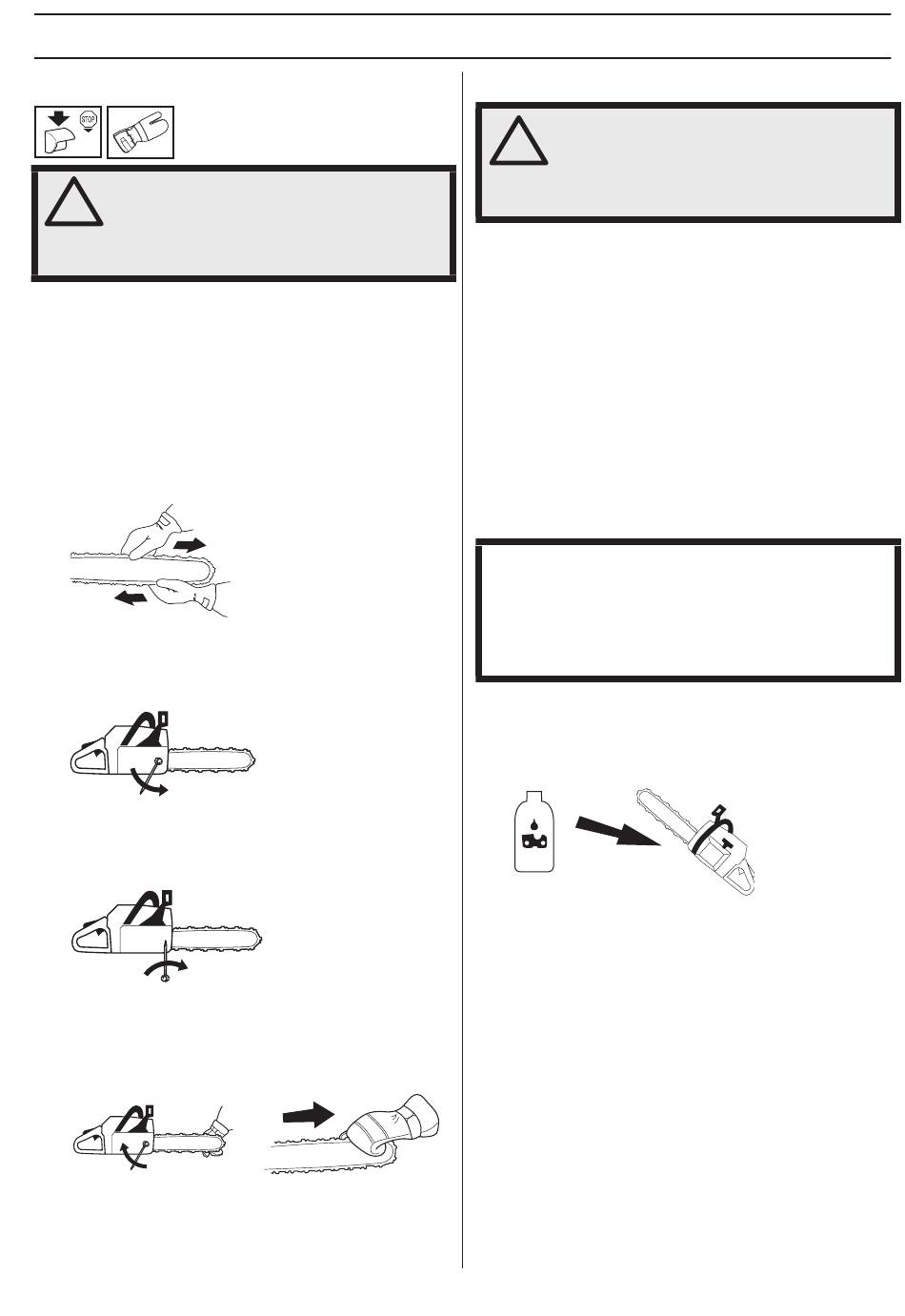 STOP