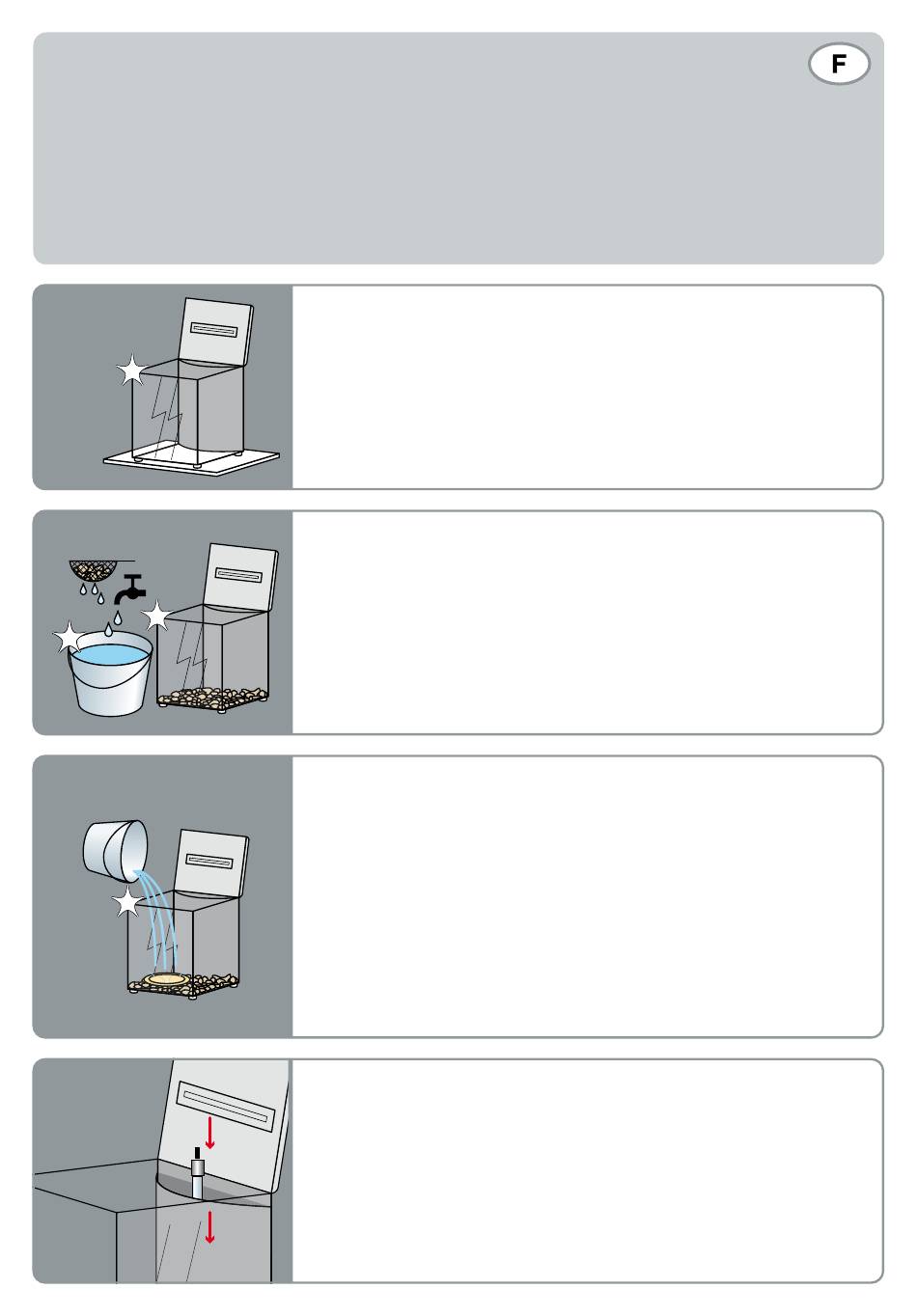 F