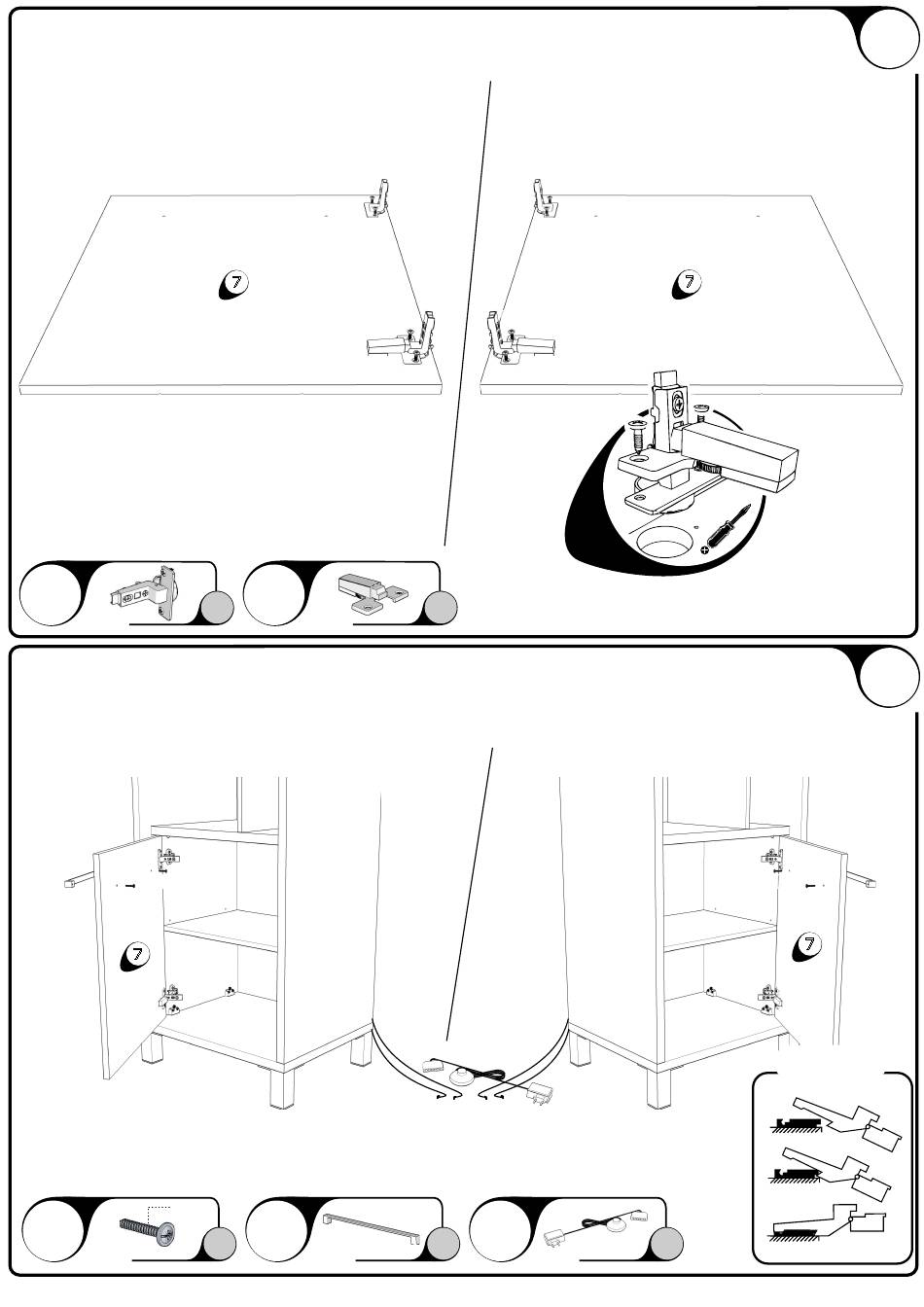 7

7

7

7