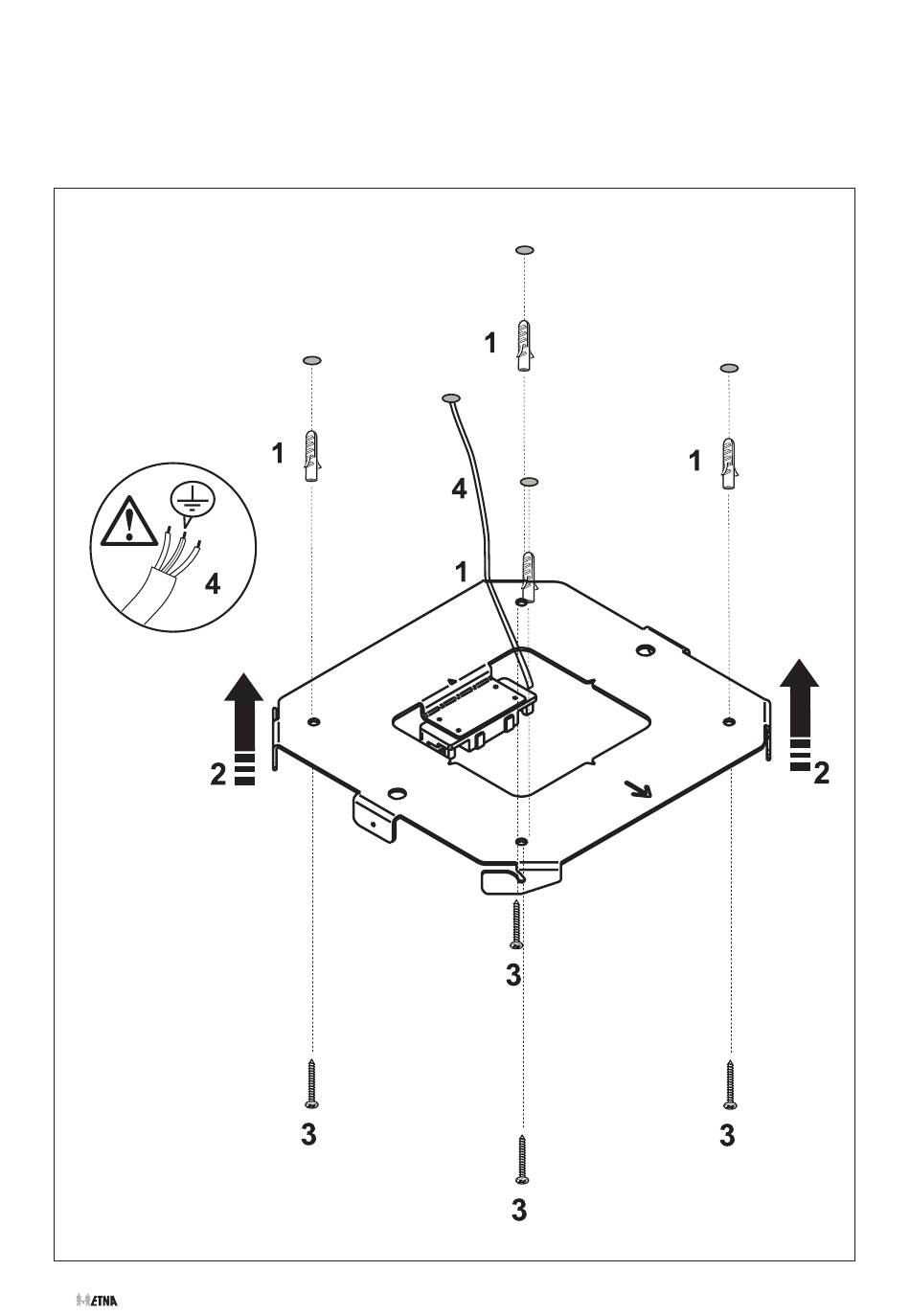 1
1
1
4
4
1
2
2
3
3
3
3
ETNA