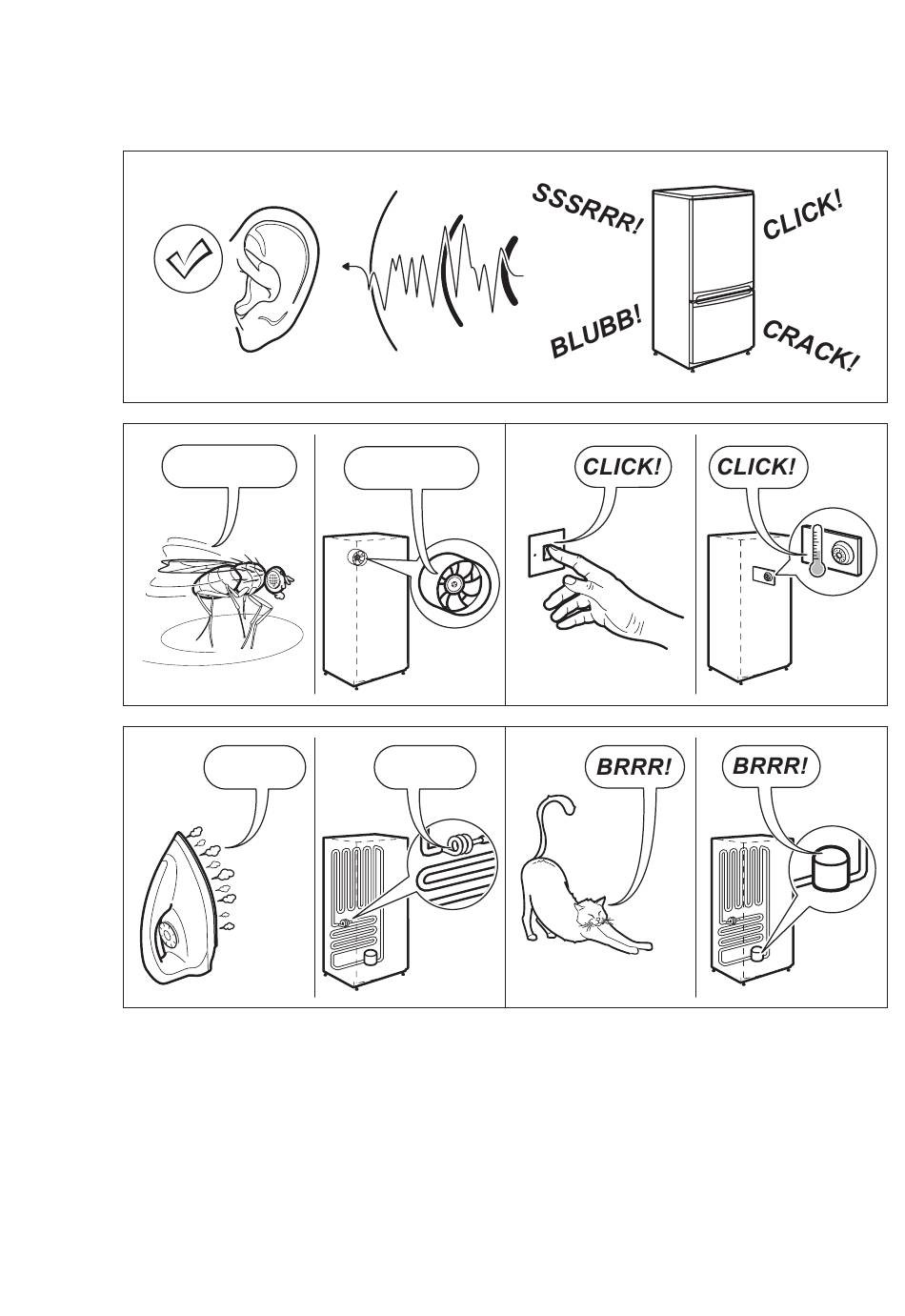 SSSRRR!
CLICK!
BLUBB!
CRACK!

CLICK!
CLICK!

BRRR!
BRRR!