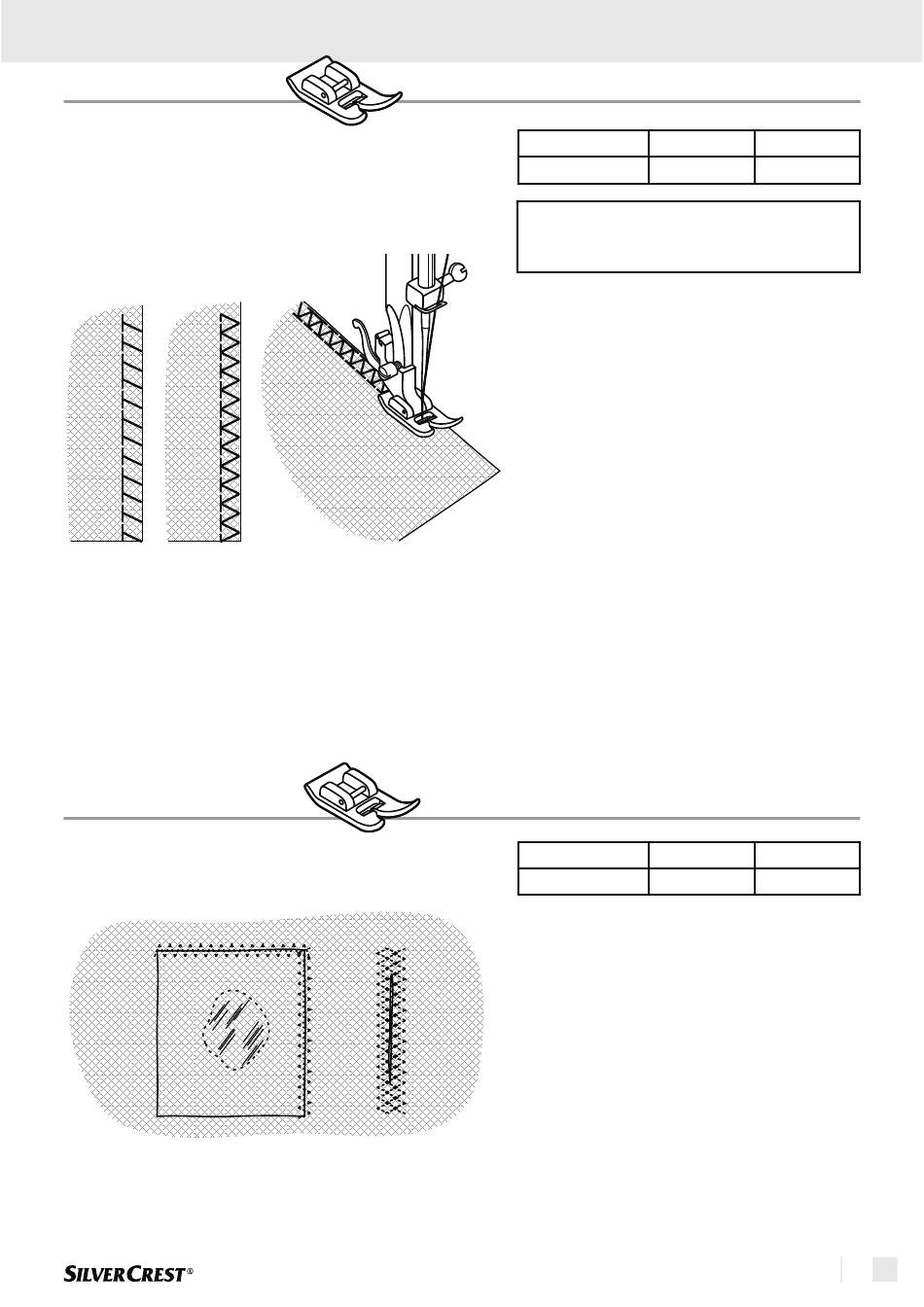 SILVERCREST®