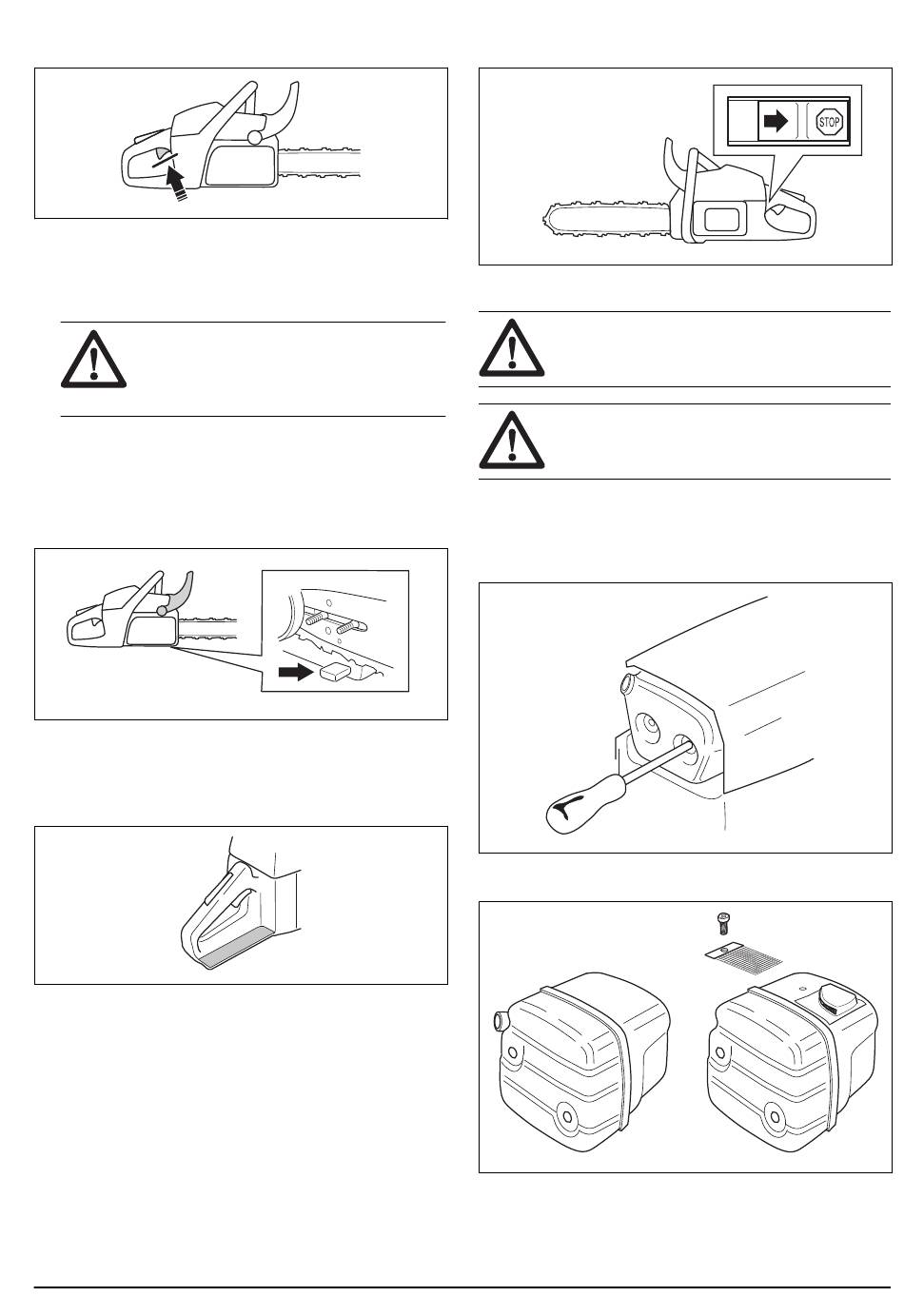 STOP