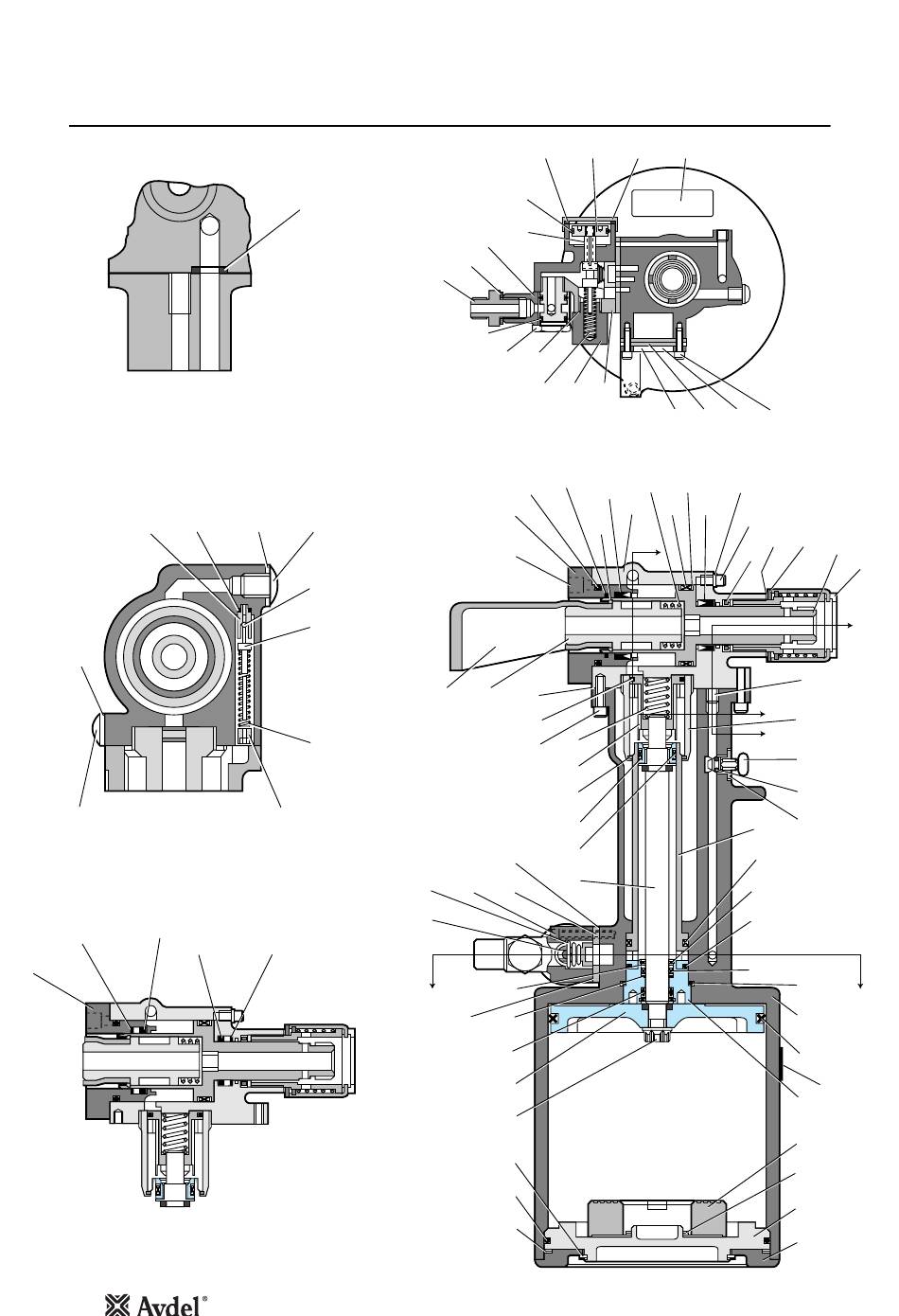 Avdel®