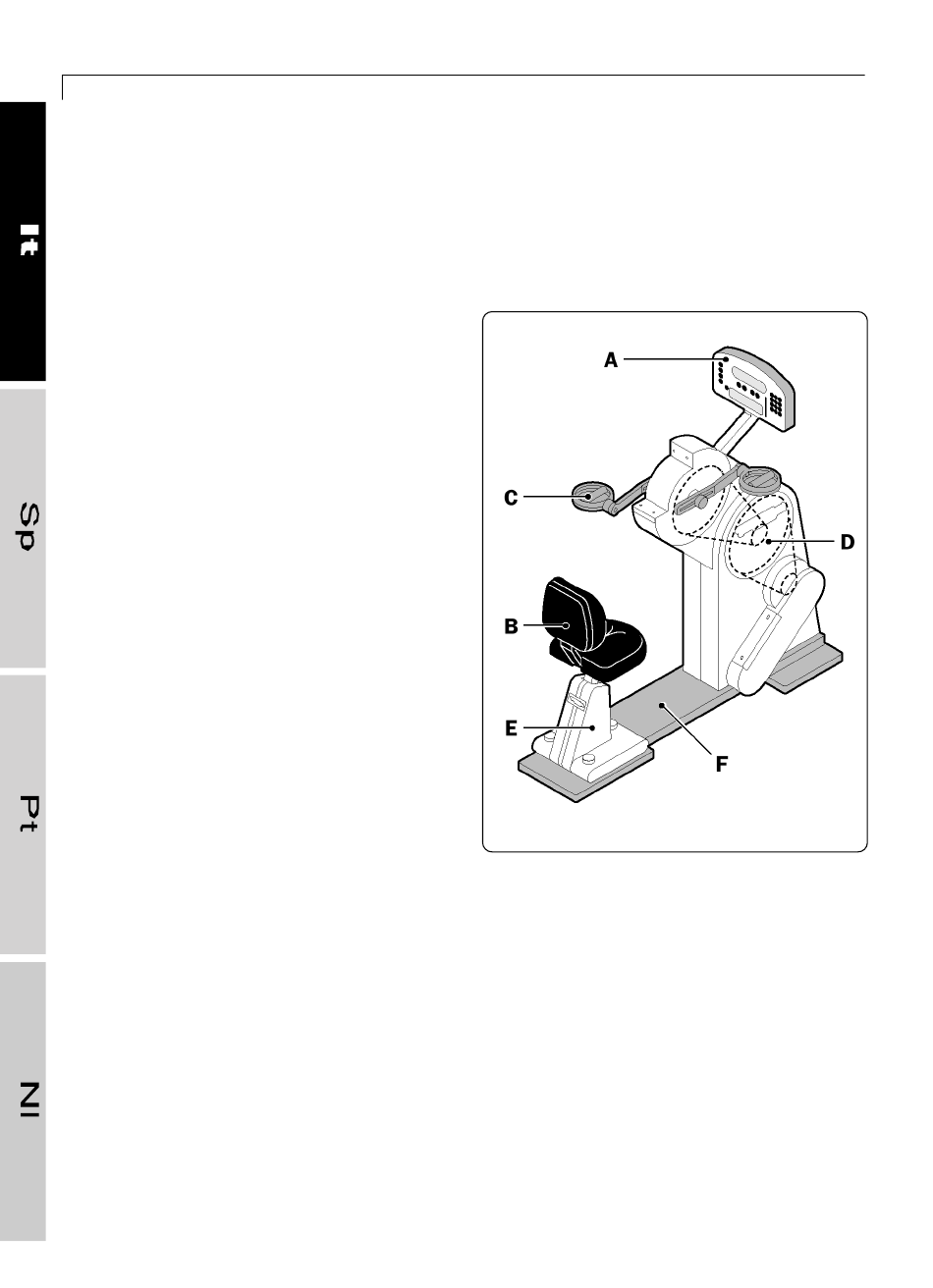 It

Sp

Pt

Nl

A

C

D

B

E

F