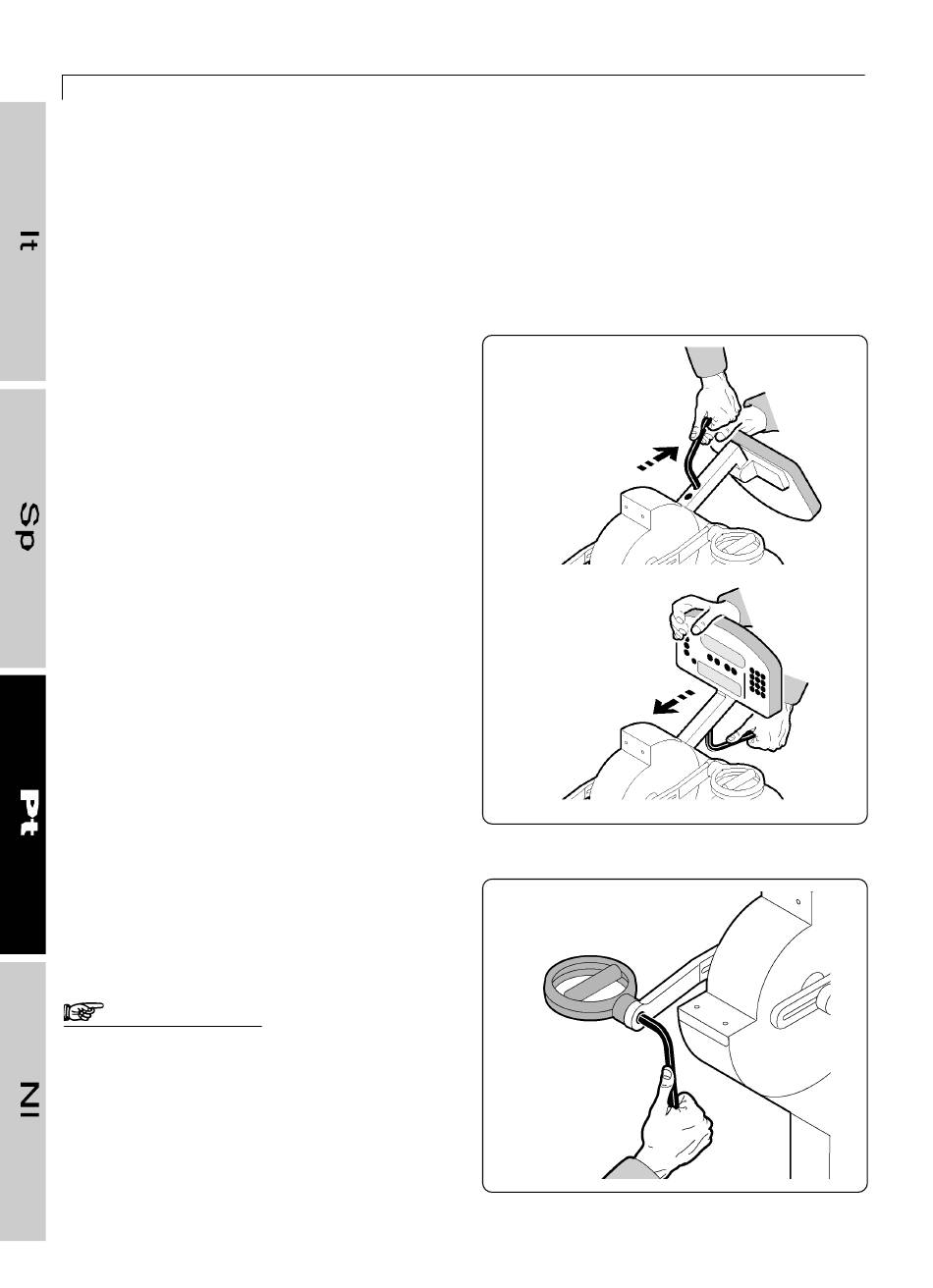 It

Sp

Pt

Nl