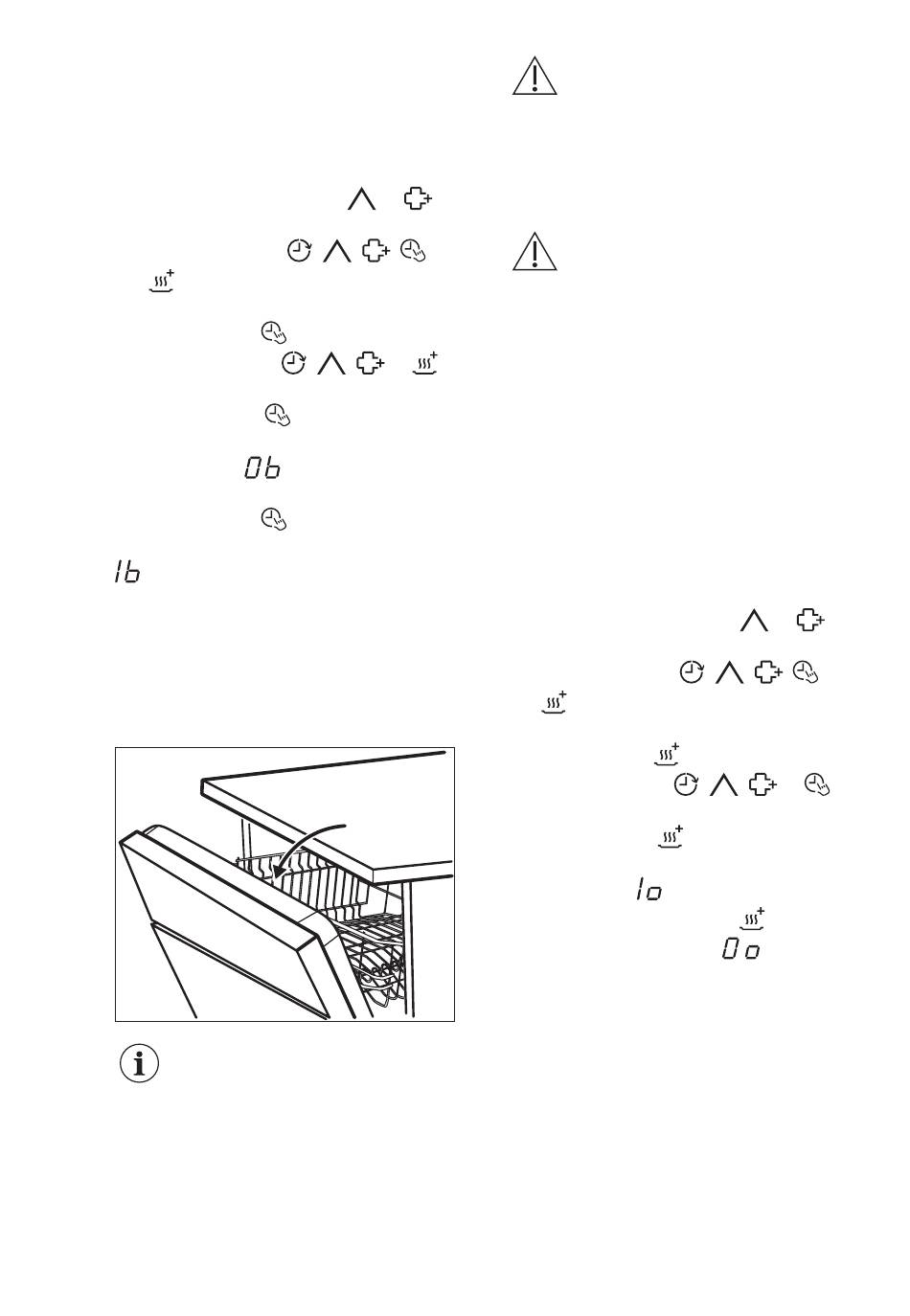 0b

1b

1o

0o