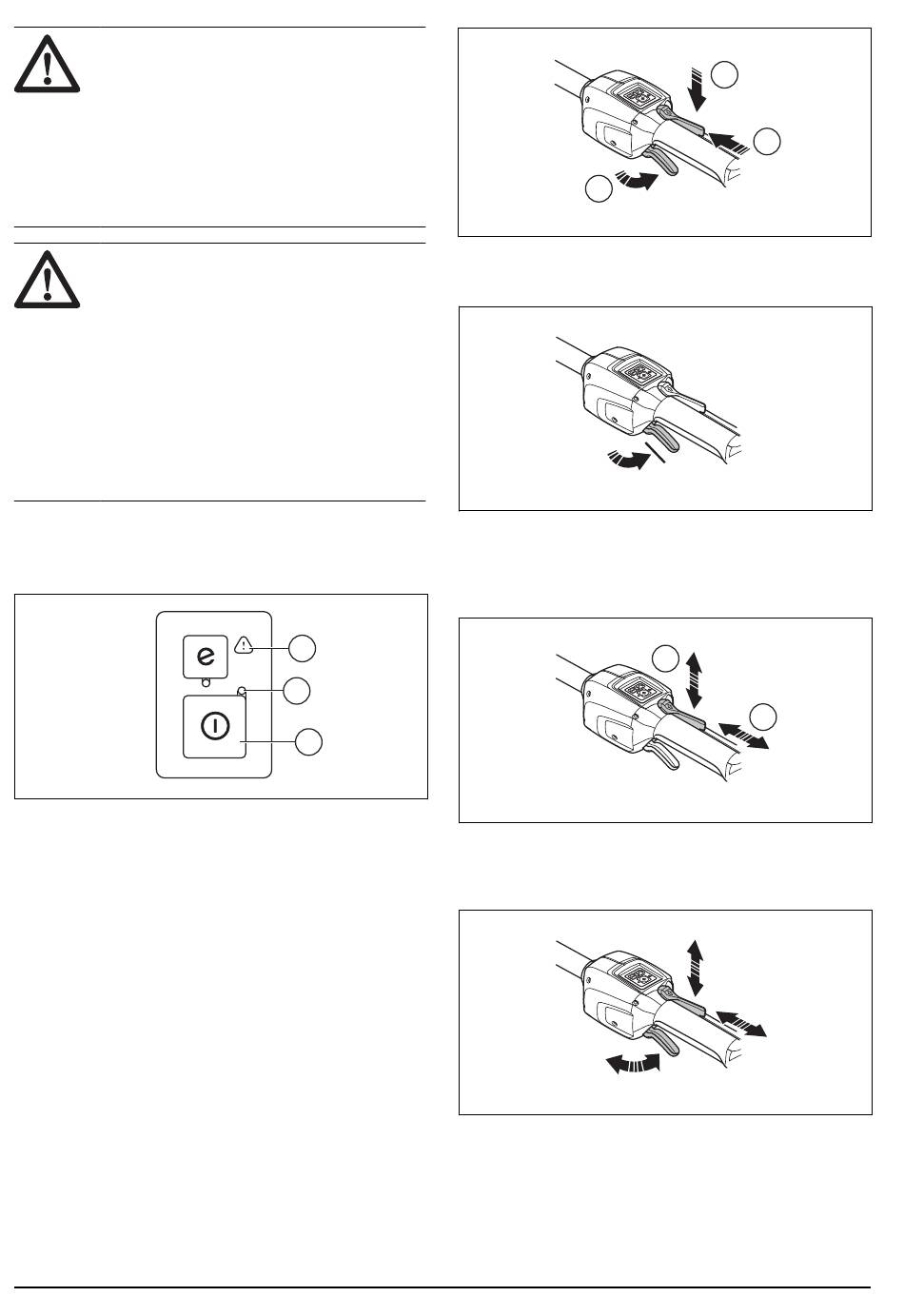 e