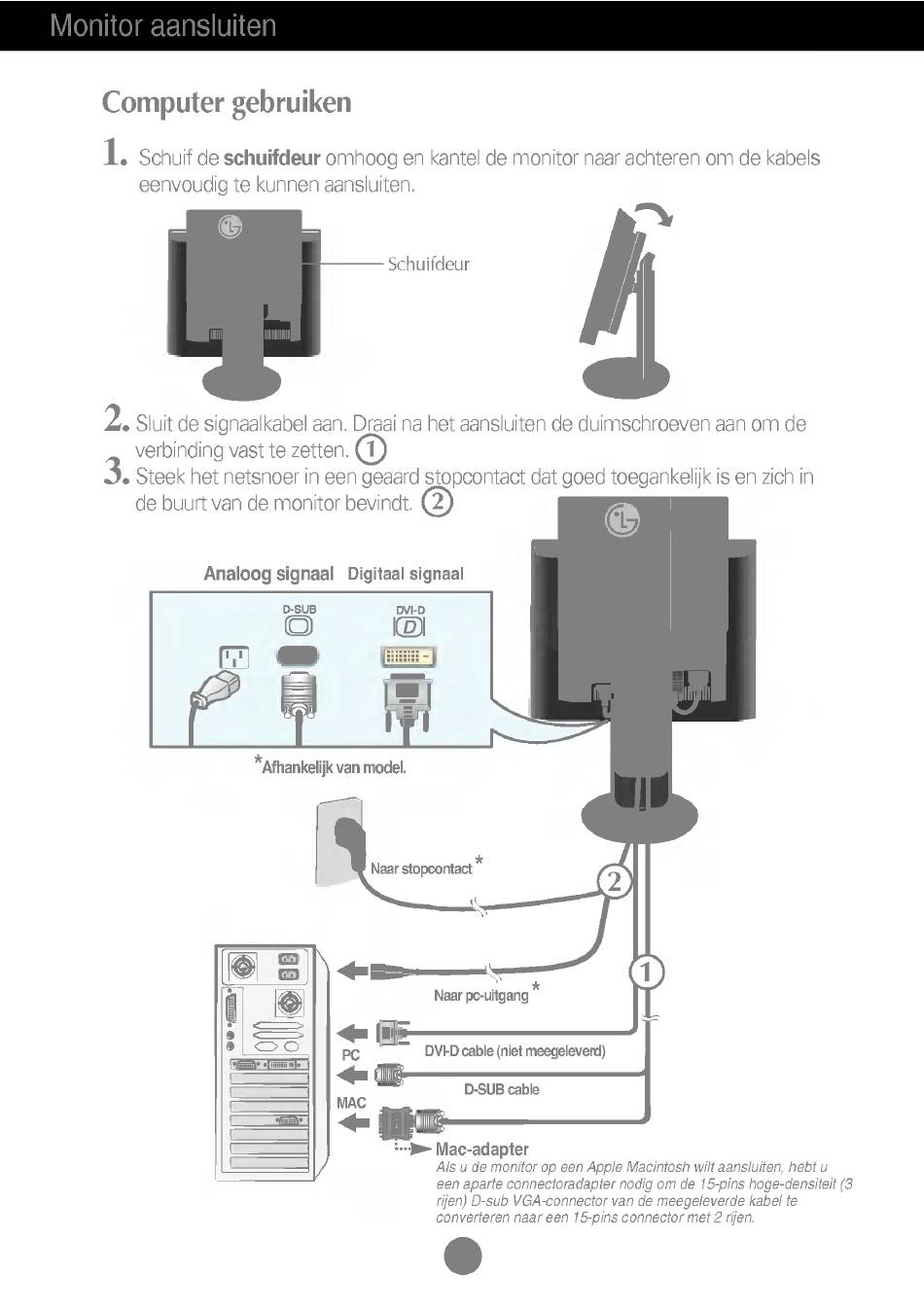 Monitor aansluiten

Computer gebruiken

1. Schuif de schuifdeur omhoog en kantel de monitor naar achteren om de kabels eenvoudig te kunnen aansluiten.

Schuifdeur

2. Sluit de signaalkabel aan. Draai na het aansluiten de duimschroeven aan om de verbinding vast te zetten. ①

3. Steek het netsnoer in een geaard stopcontact dat goed toegankelijk is en zich in de buurt van de monitor bevindt. ②

Analoog signaal Digitaal signaal

D-SUB DVI-D

*Afhankelijk van model.

Naar stopcontact *

②

①

Naar pc-uitgang *

PC

DVI-D cable (niet meegeleverd)

D-SUB cable

MAC

Mac-adapter
Als u de monitor op een Apple Macintosh wilt aansluiten, hebt u een aparte connectoradapter nodig om de 15-pins hoge-densiteit (3 rijen) D-sub VGA-connector van de meegeleverde kabel te converteren naar een 15-pins connector met 2 rijen.