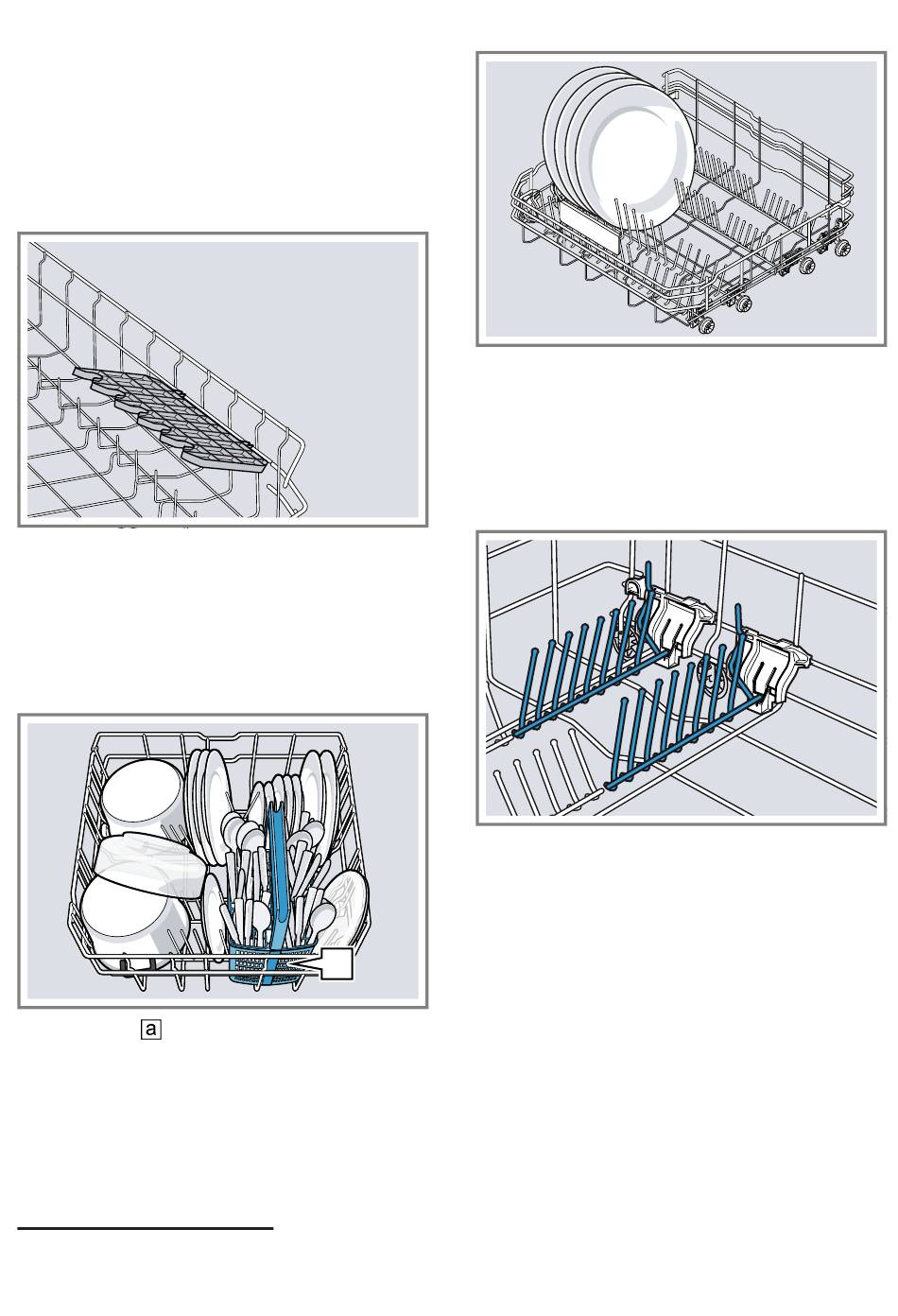 a