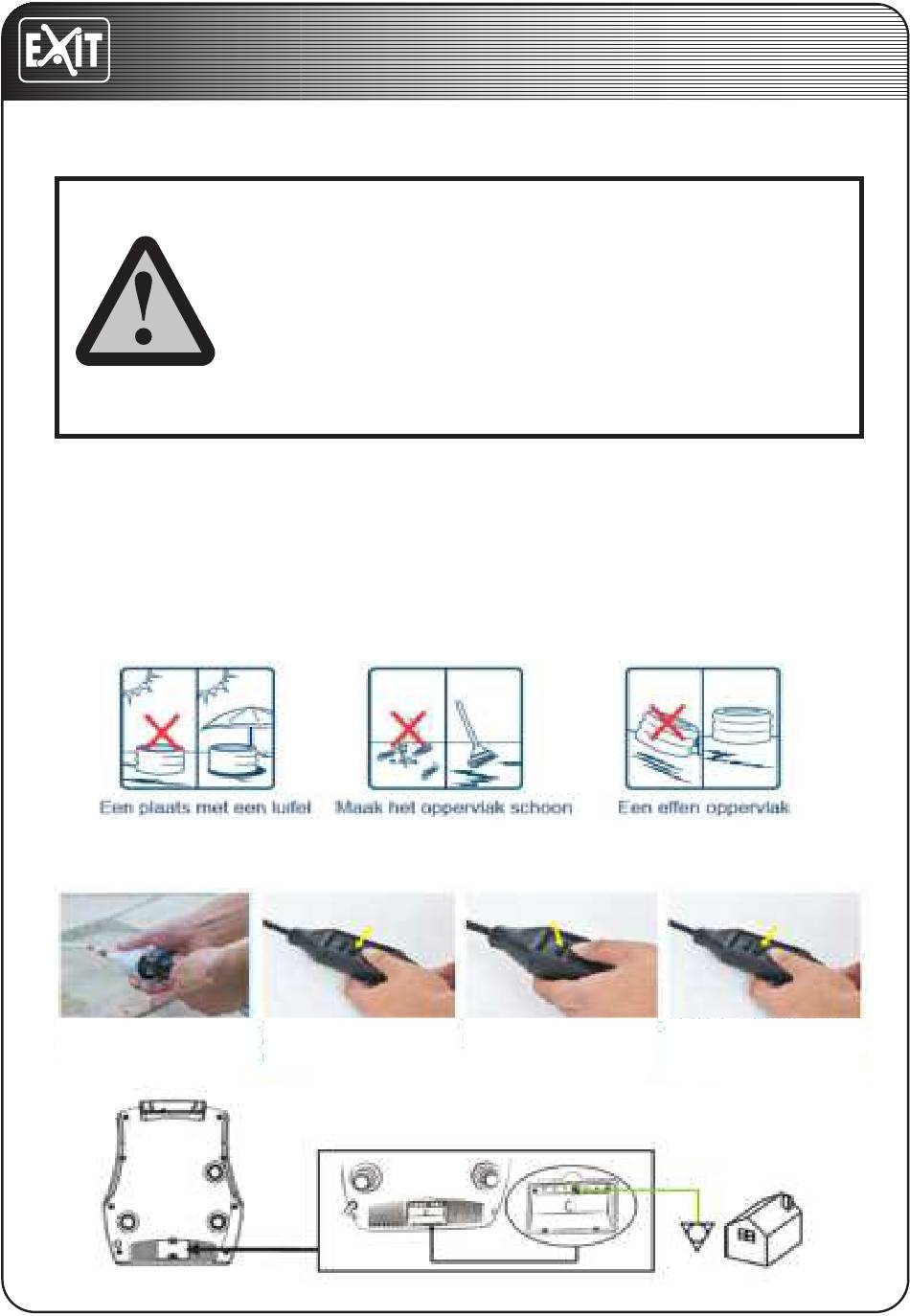 EXIT

Een plaats met een luifel

Maak het oppervlak schoon

Een effen oppervlak