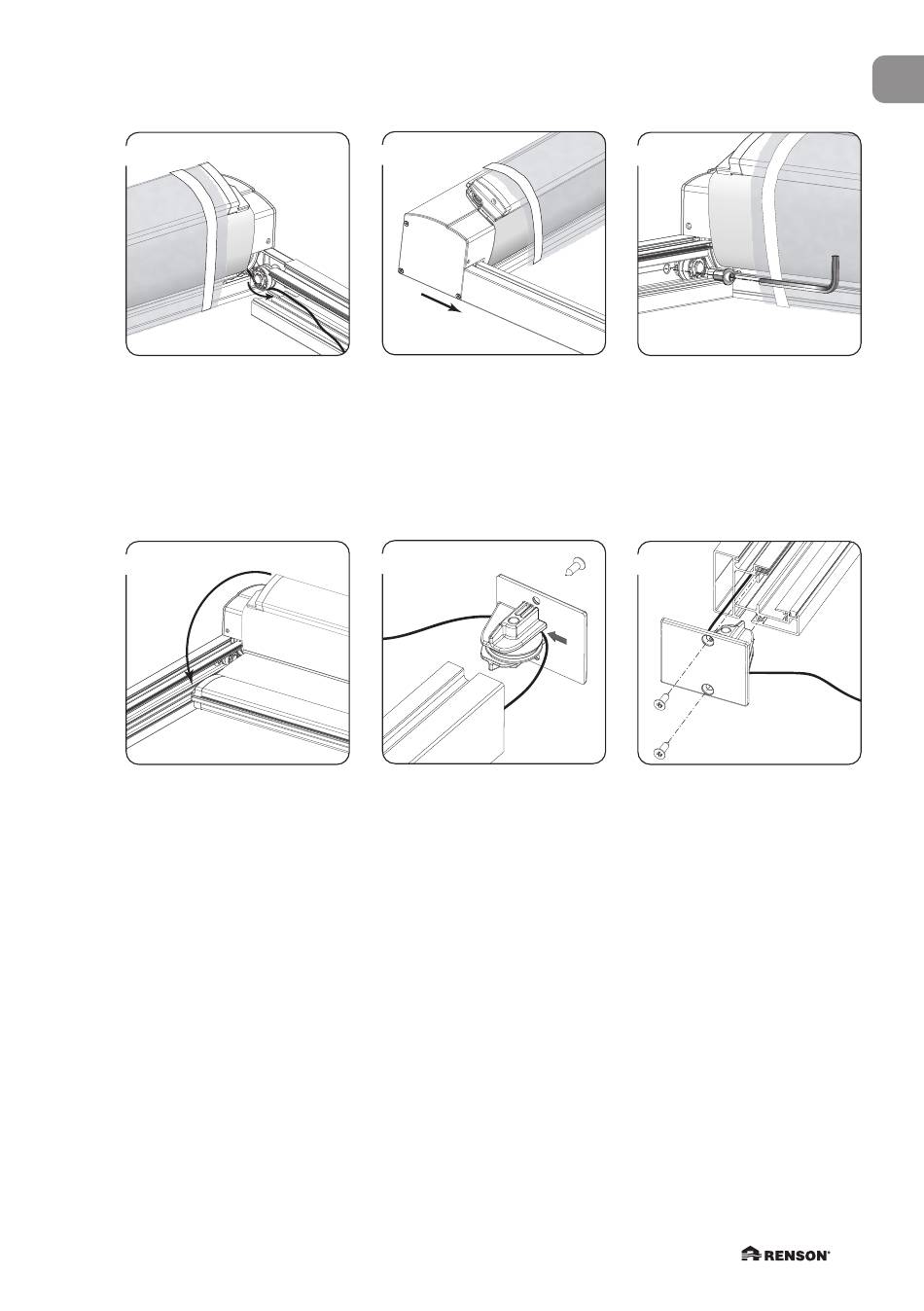 RENSON®