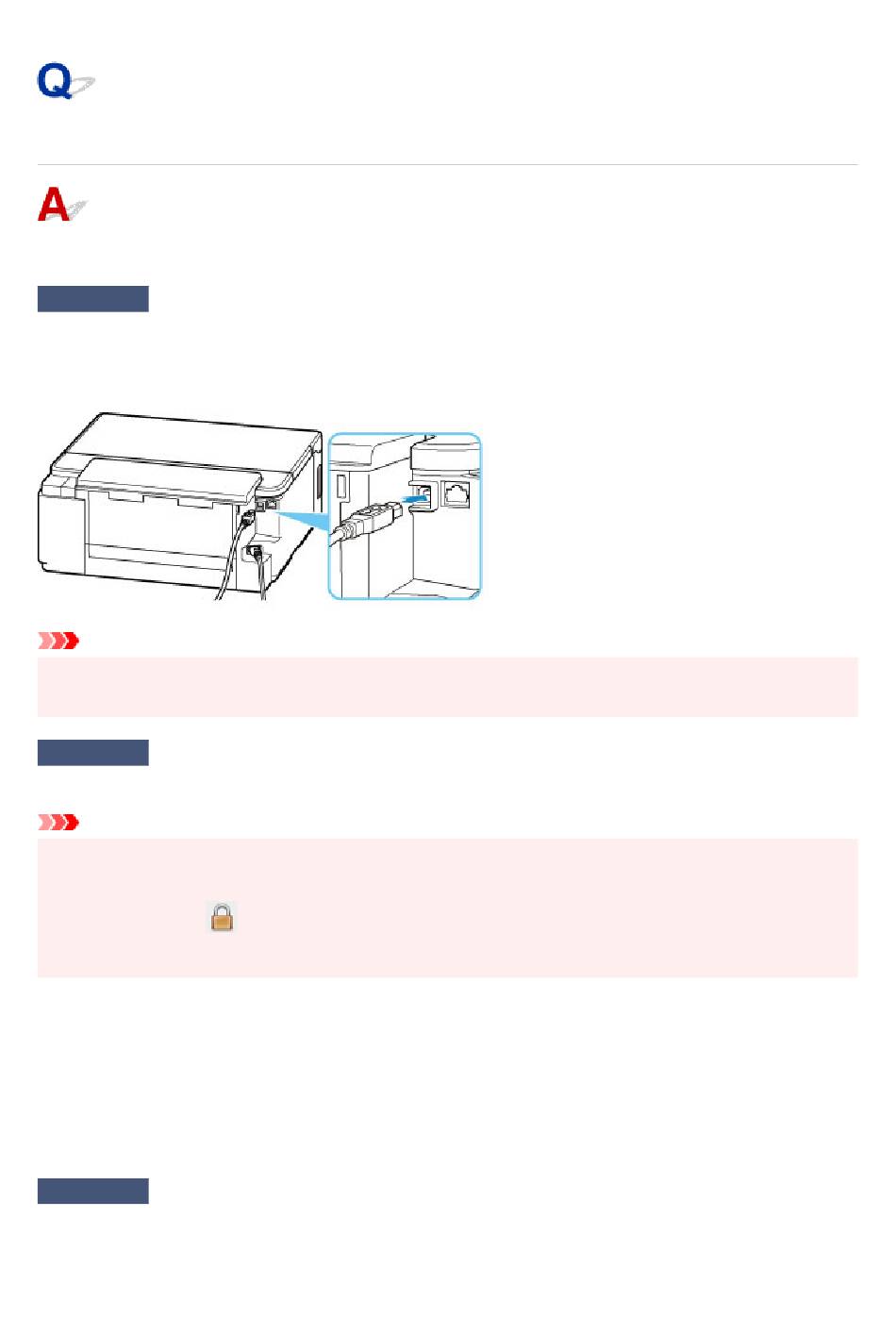 Q

A