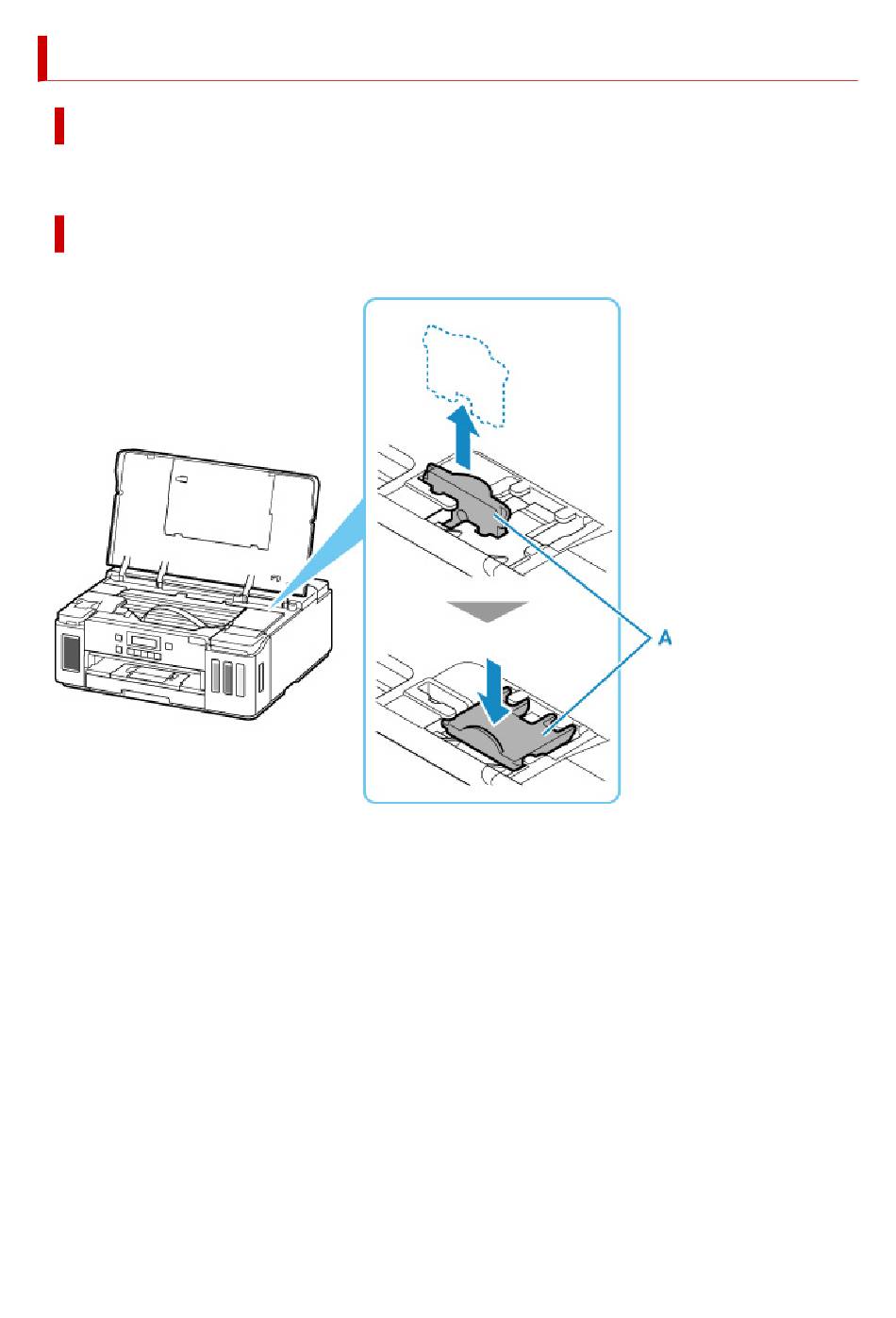 A