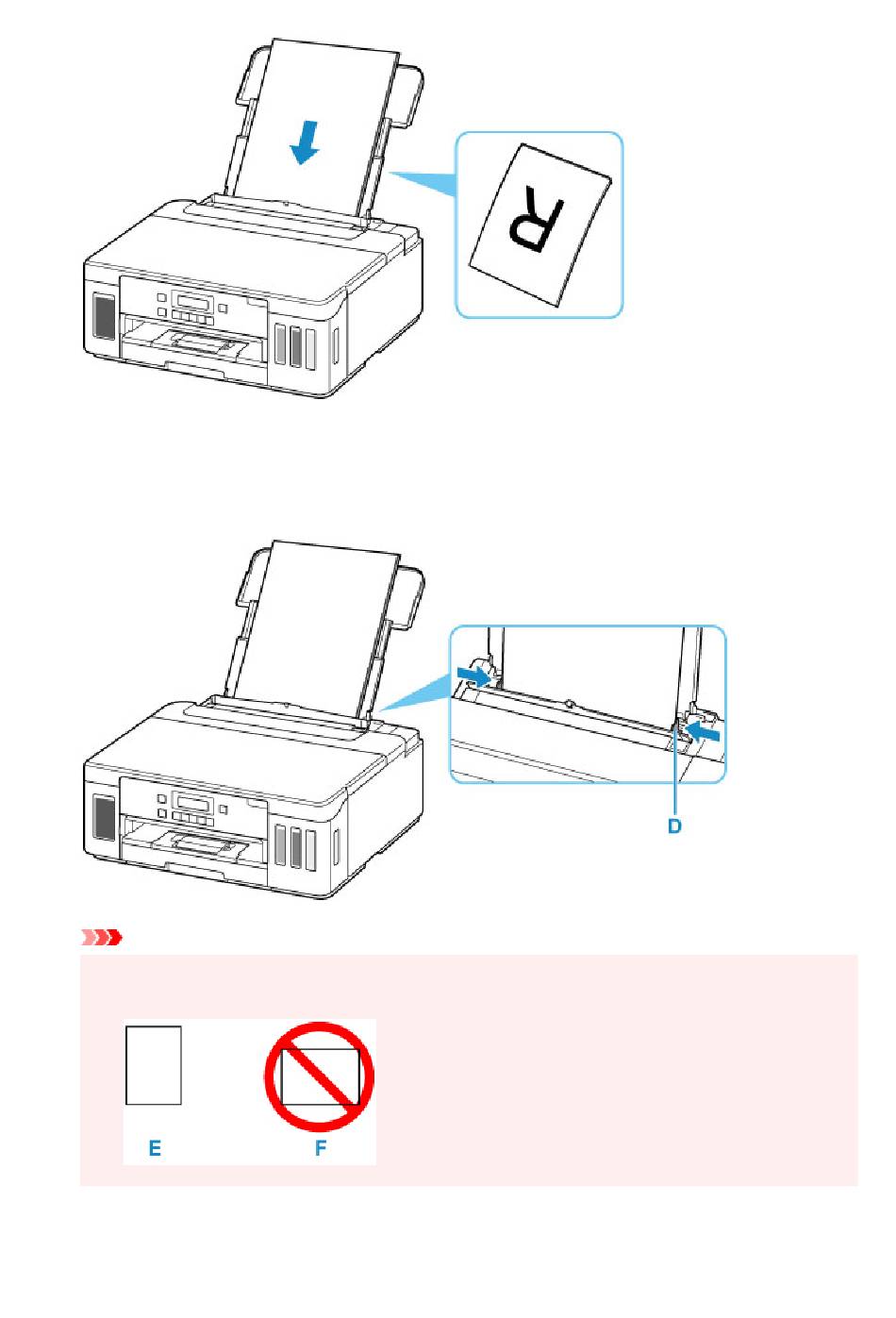 R

D

E

F