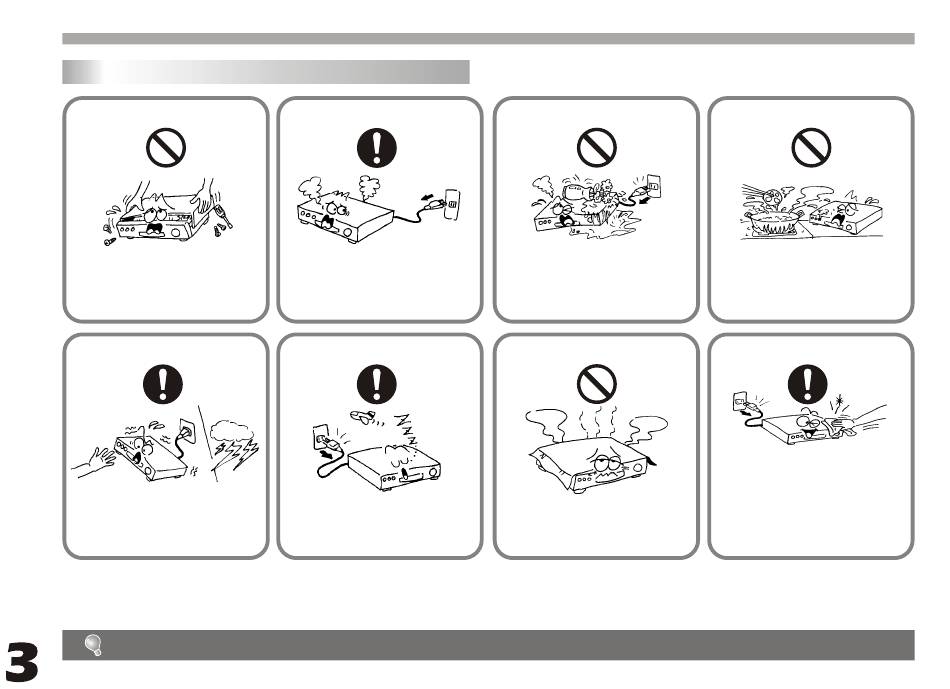 3