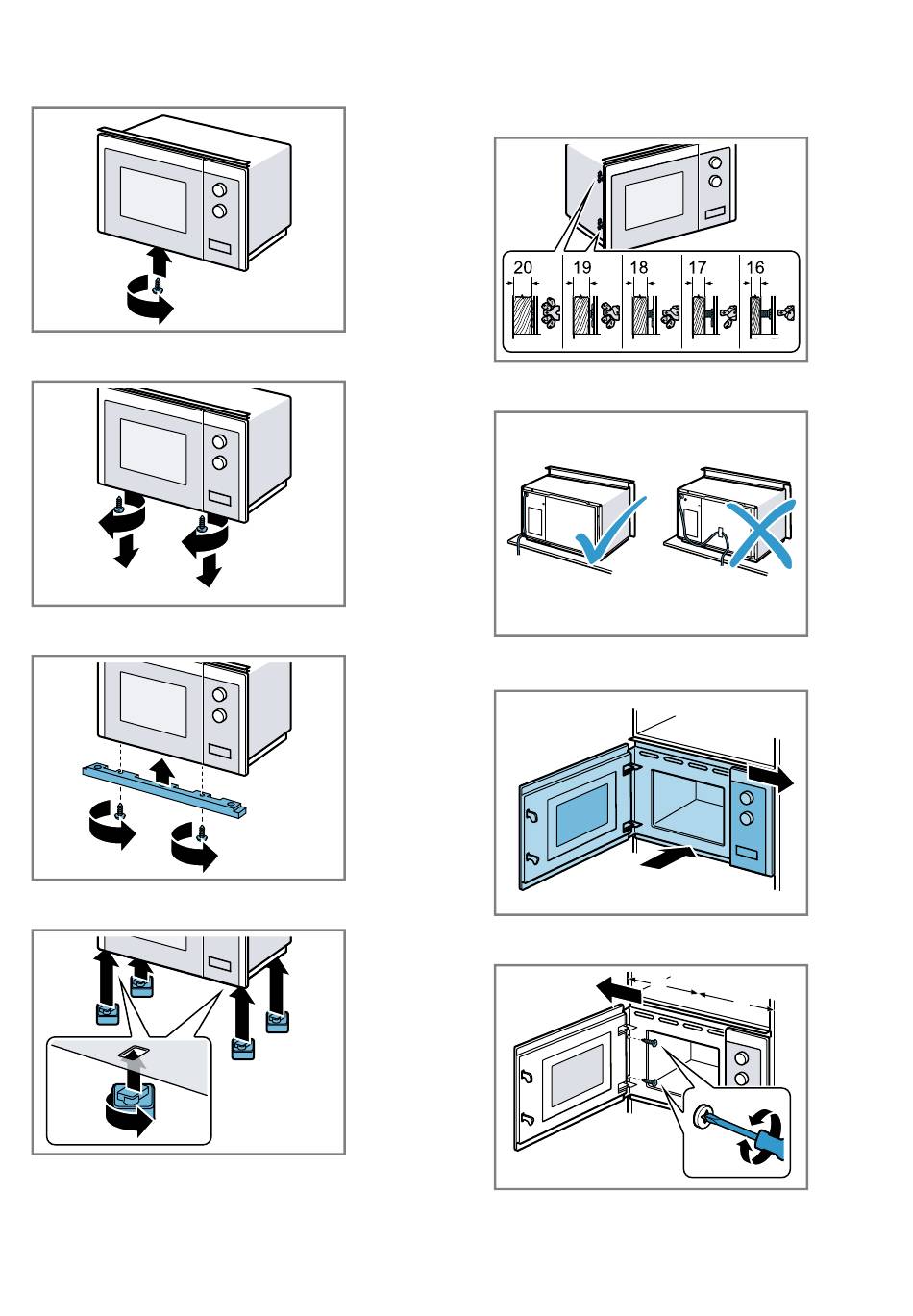 20 19 18 17 16