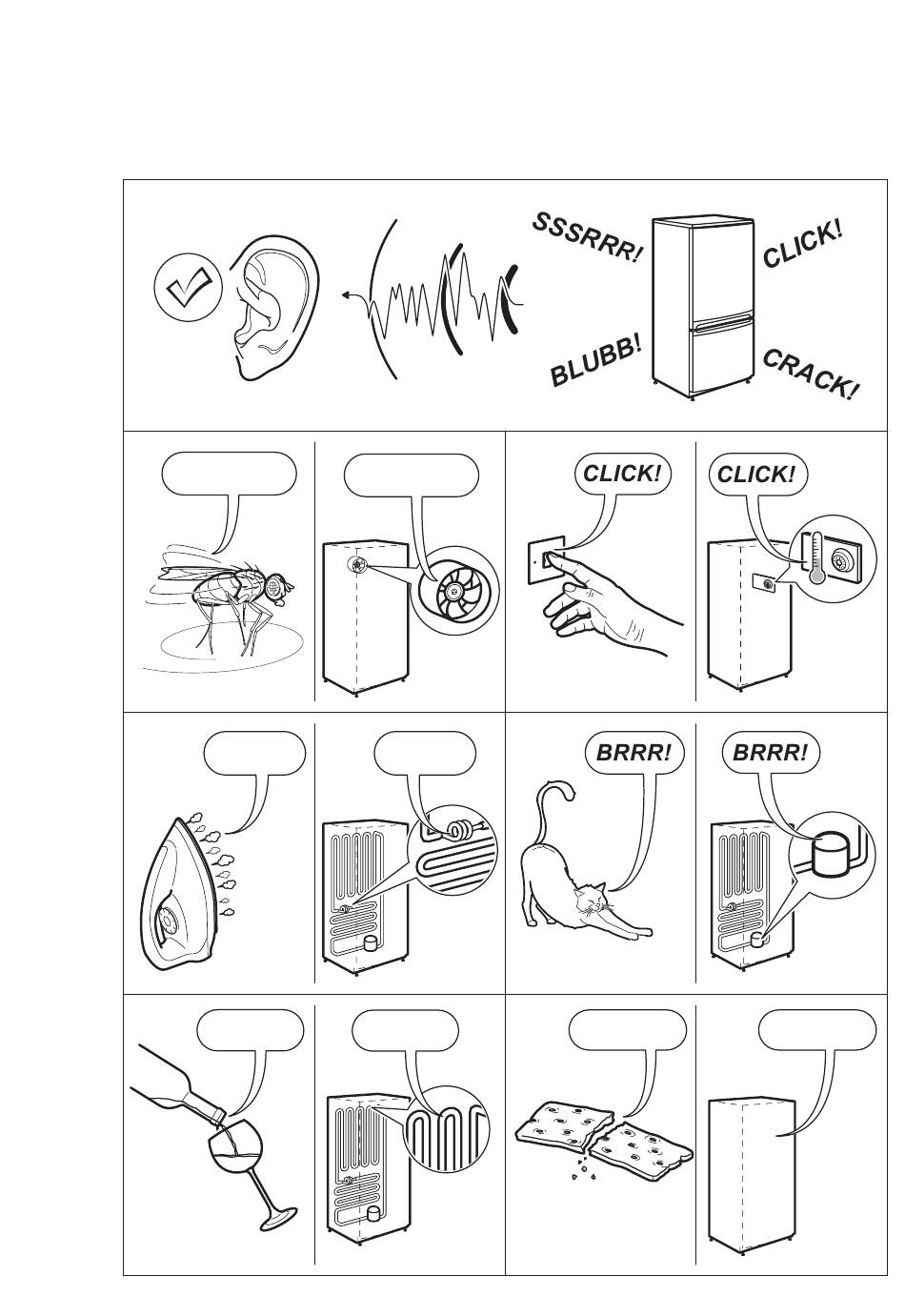 SSSRRR!
CLICK!
BLUBB!
CRACK!

CLICK!
CLICK!

BRRR!
BRRR!