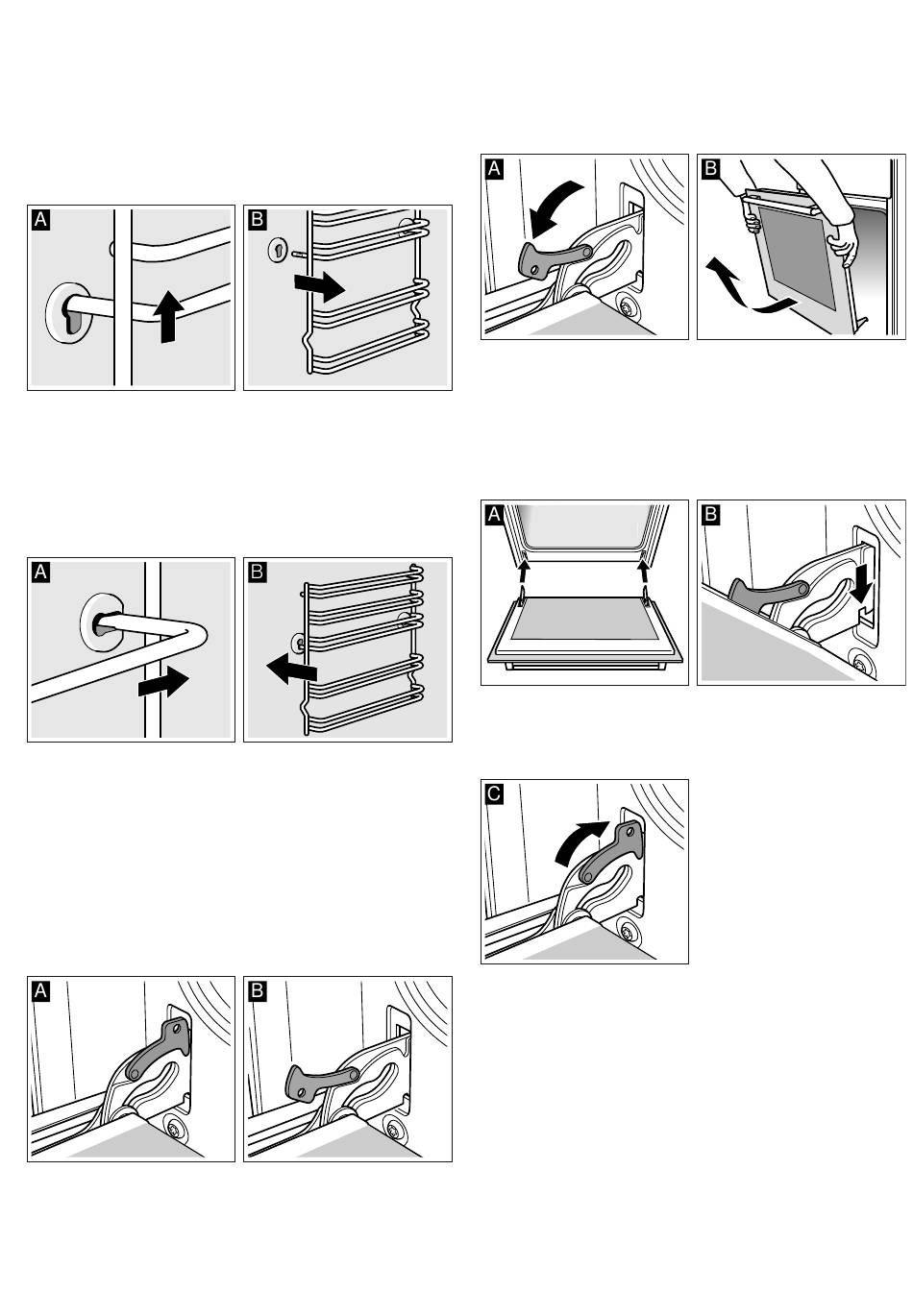 A
B
A
B
A
B
A
B
A
B
C