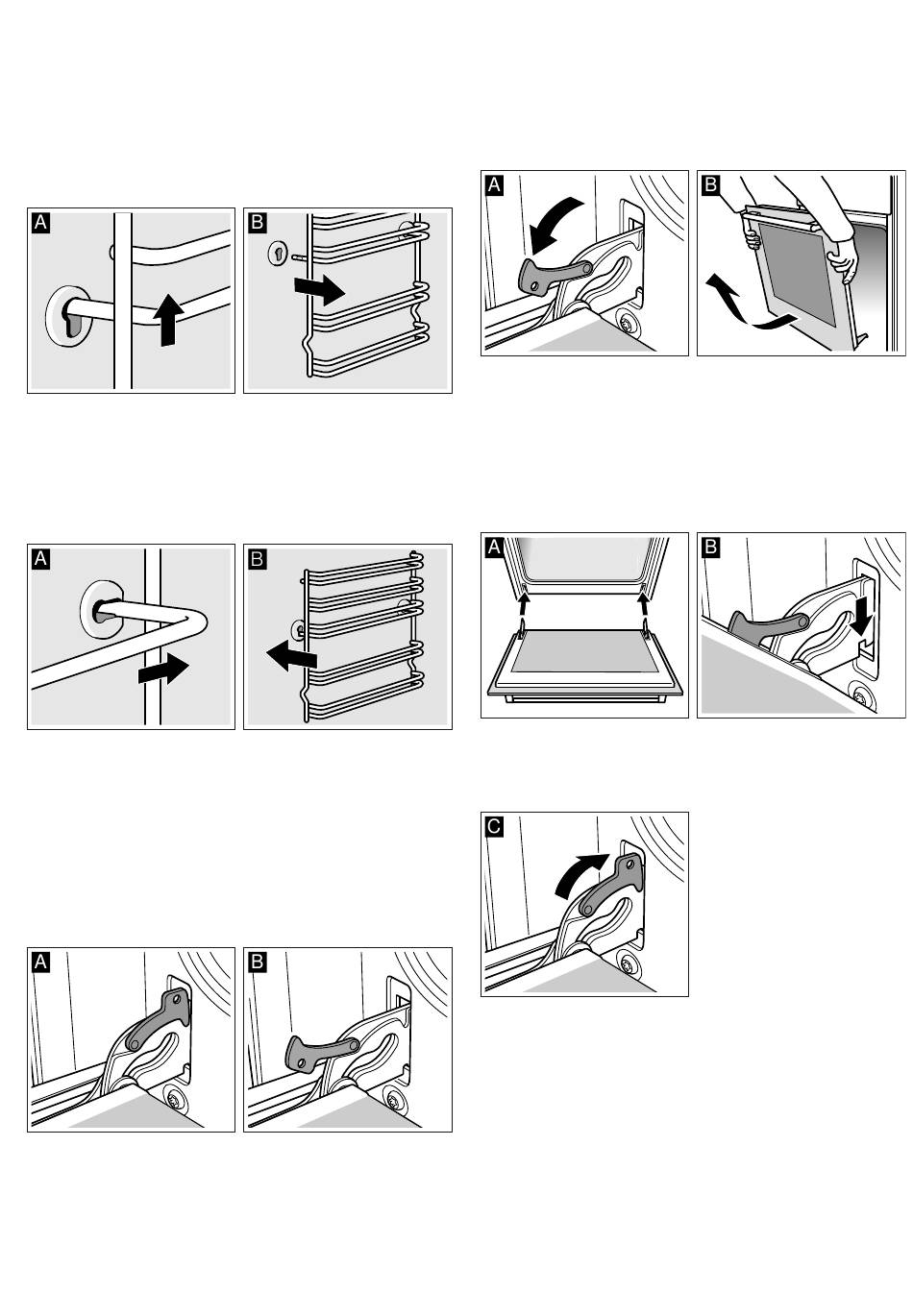 A
B
A
B
A
B
A
B
A
B
C