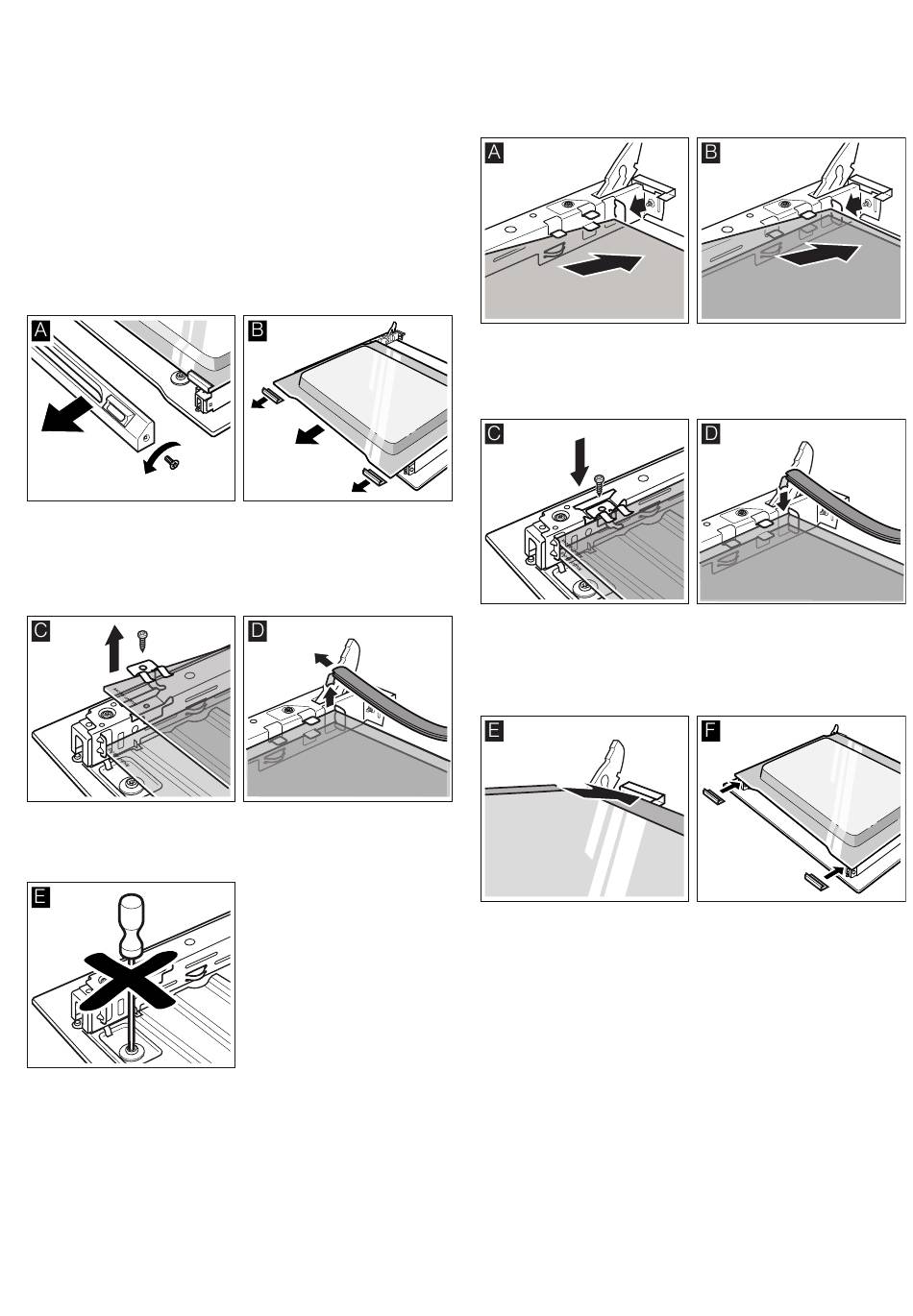 A

B

C

D

E

A

B

C

D

E

F