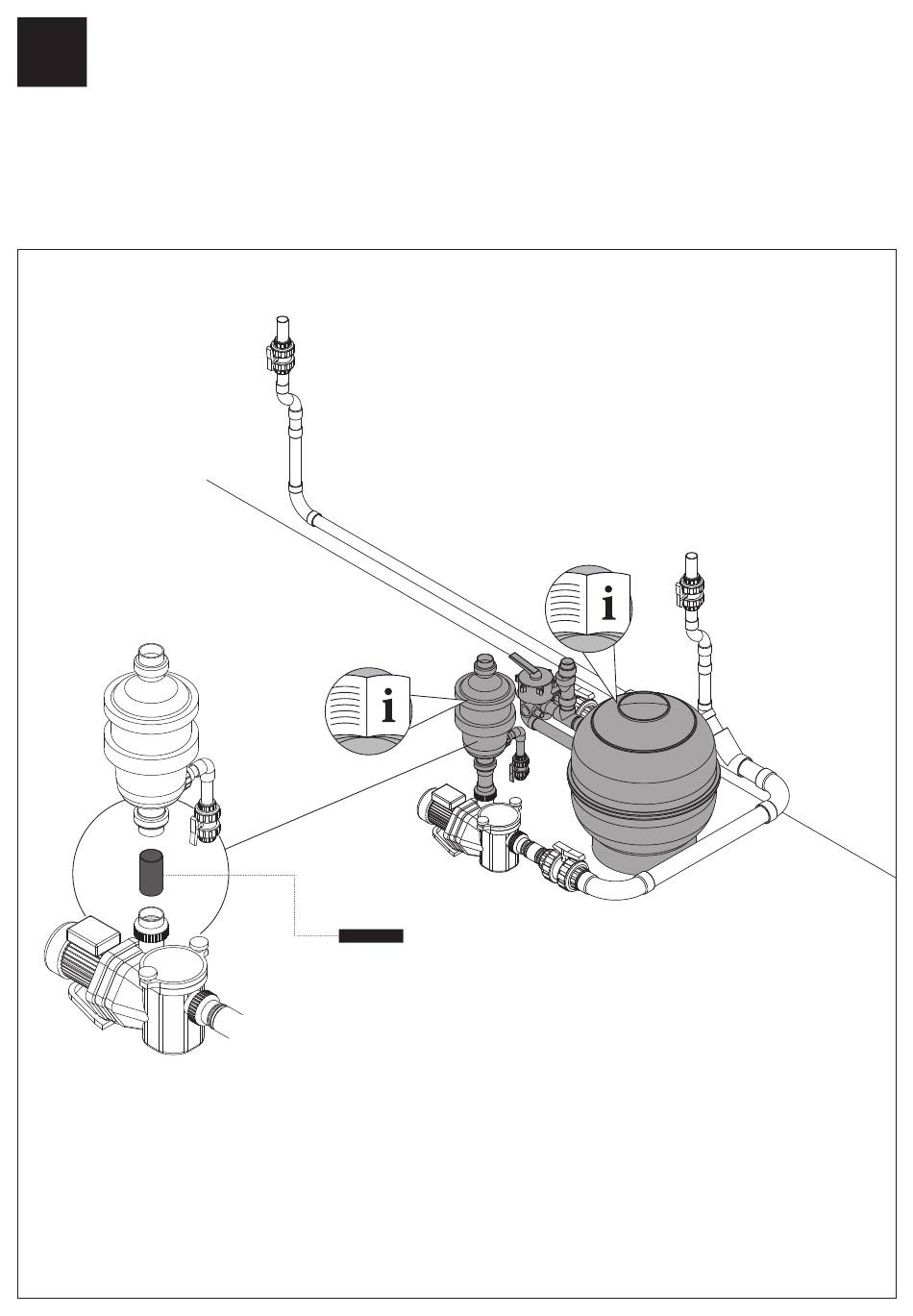 i

i