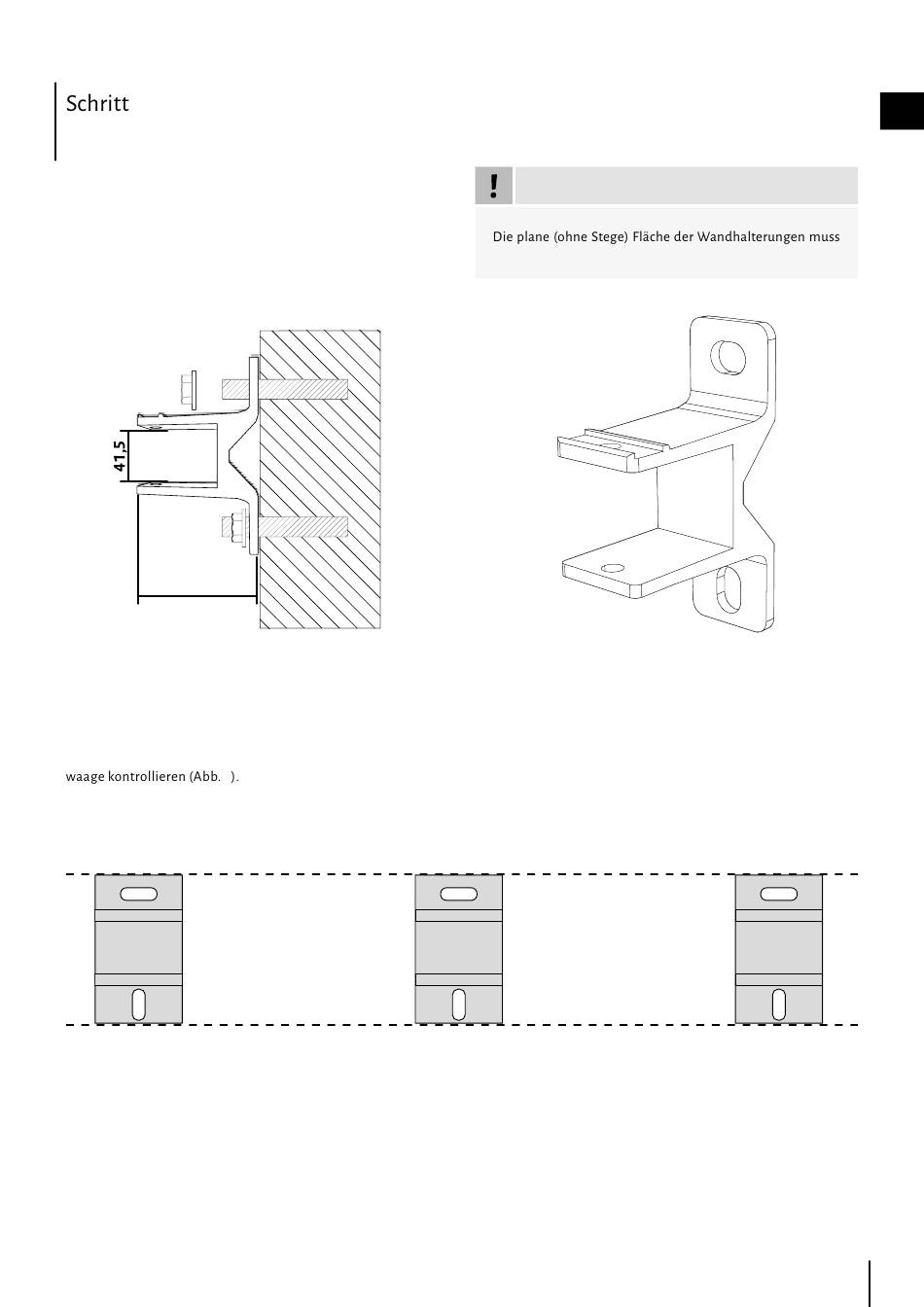 Schritt

!

Die plane (ohne Stege) Fläche der Wandhalterungen muss

41,5

waage kontrollieren (Abb. ).