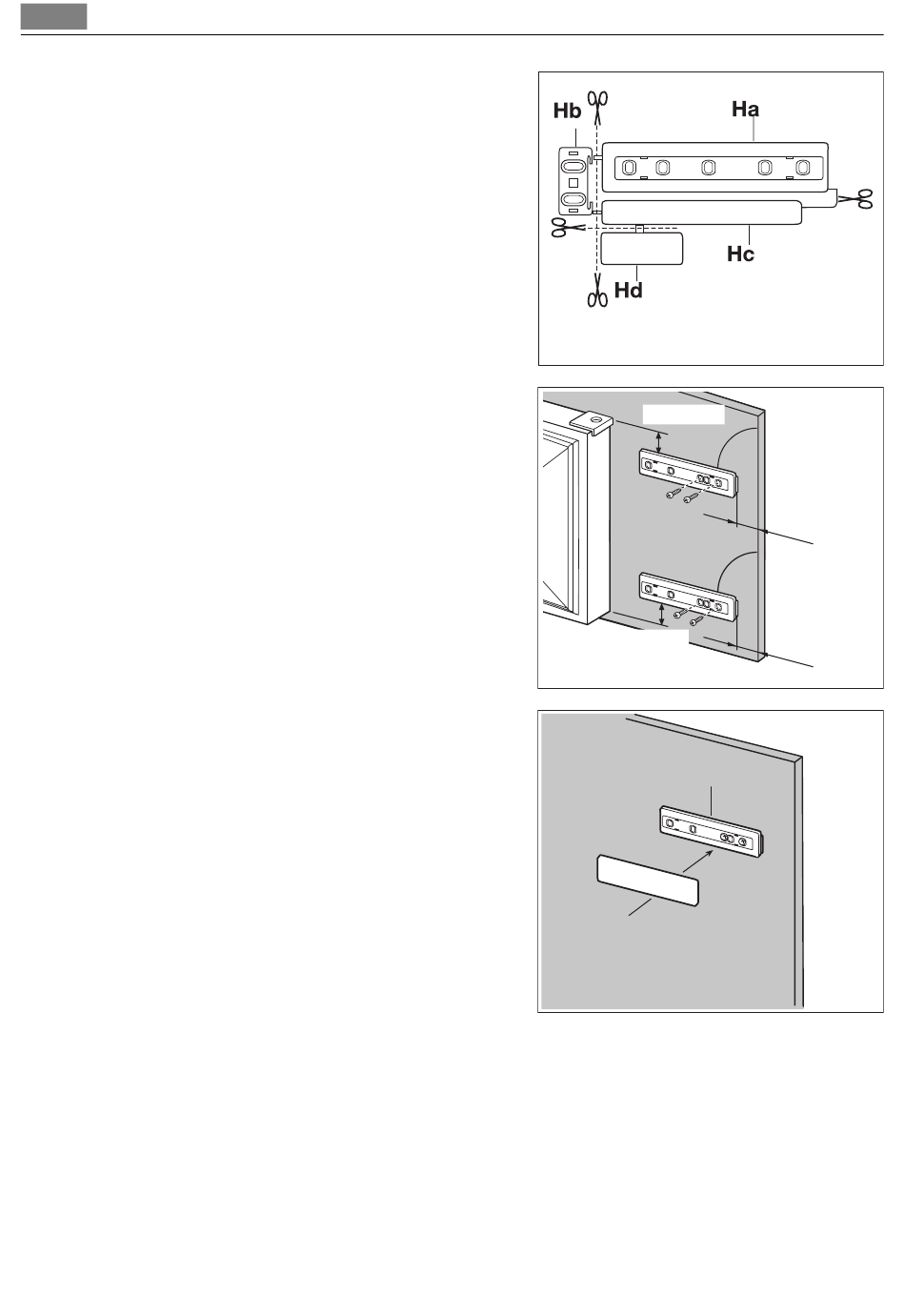 Hb
Ha
Hc
Hd