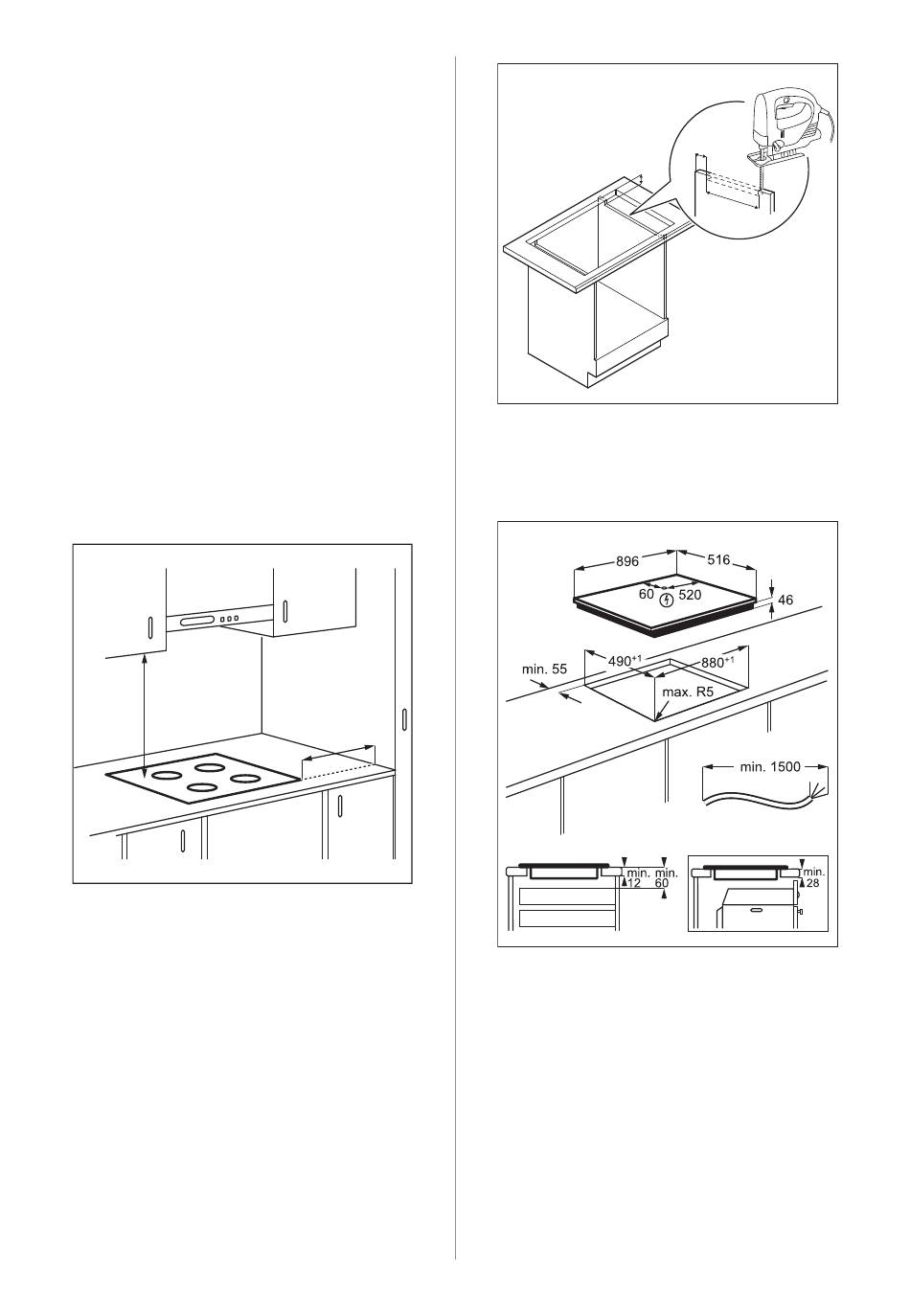 896
516
60
520
46
min. 55
$490^{+1}$
$880^{+1}$
max. R5
min. 1500
min.
12
min.
60
min.
28