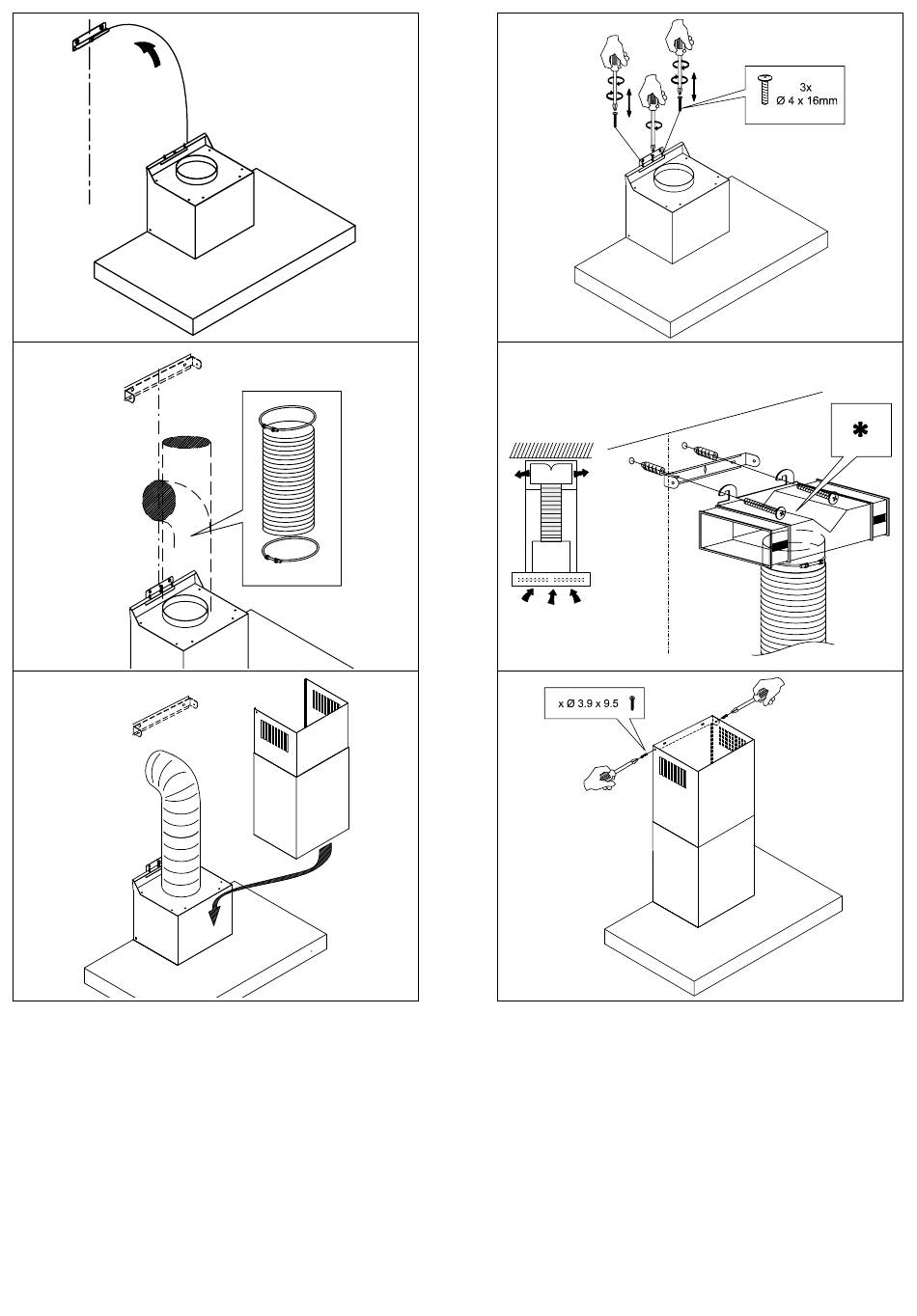 3x
Ø 4 x 16mm

*

x Ø 3.9 x 9.5