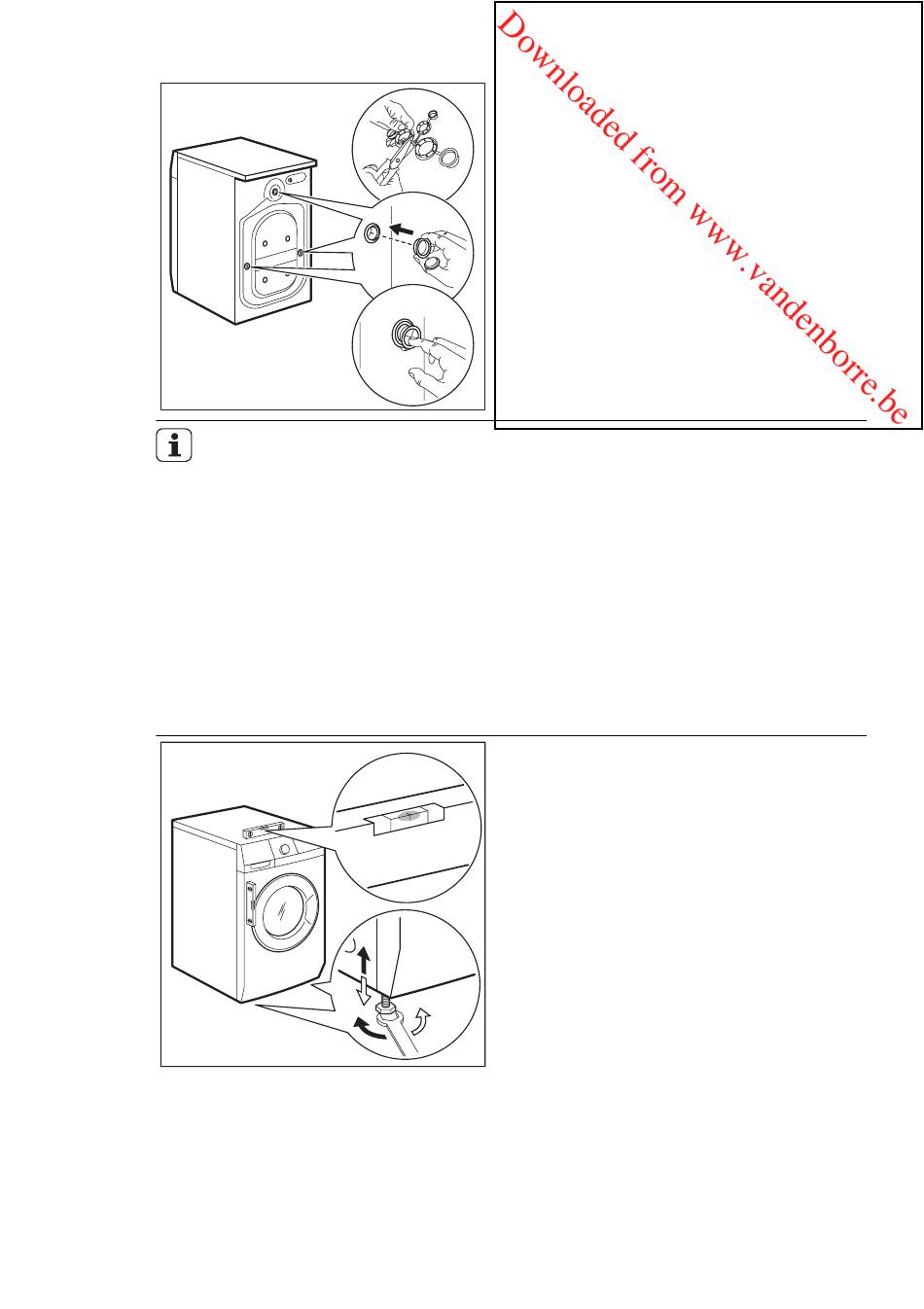 Downloaded from www.vandenborre.be