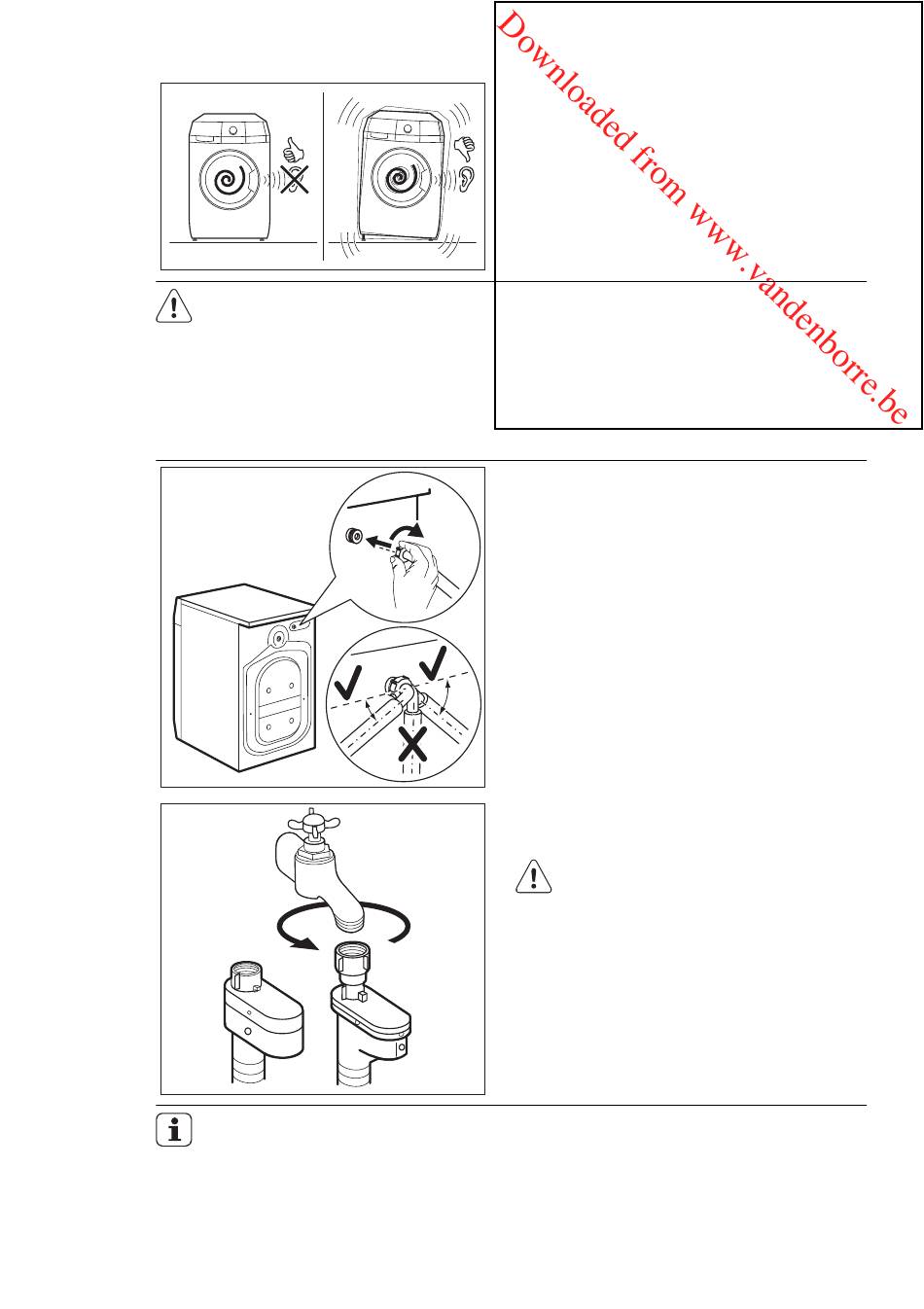 Downloaded from www.vandenborre.be