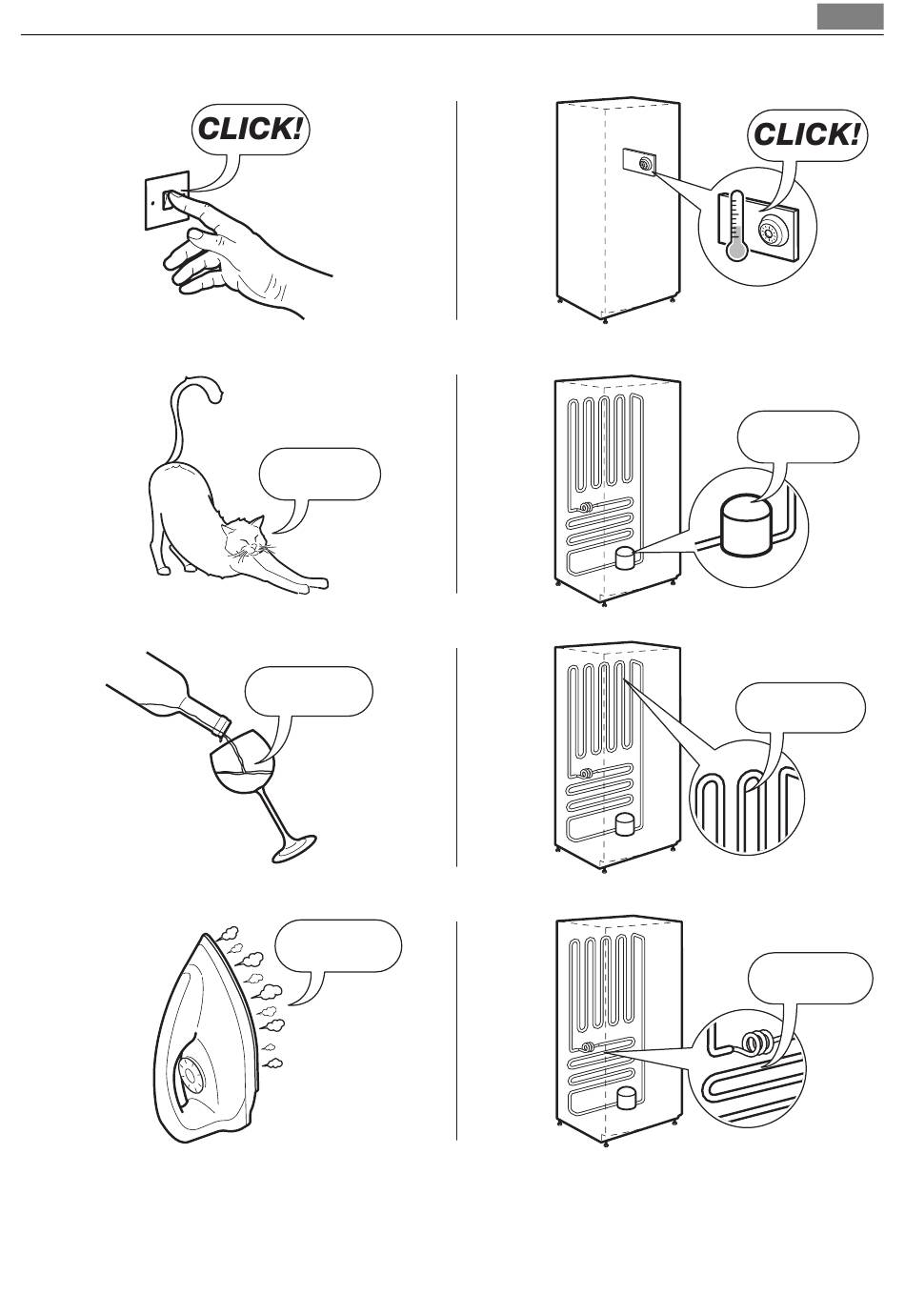 CLICK!

CLICK!