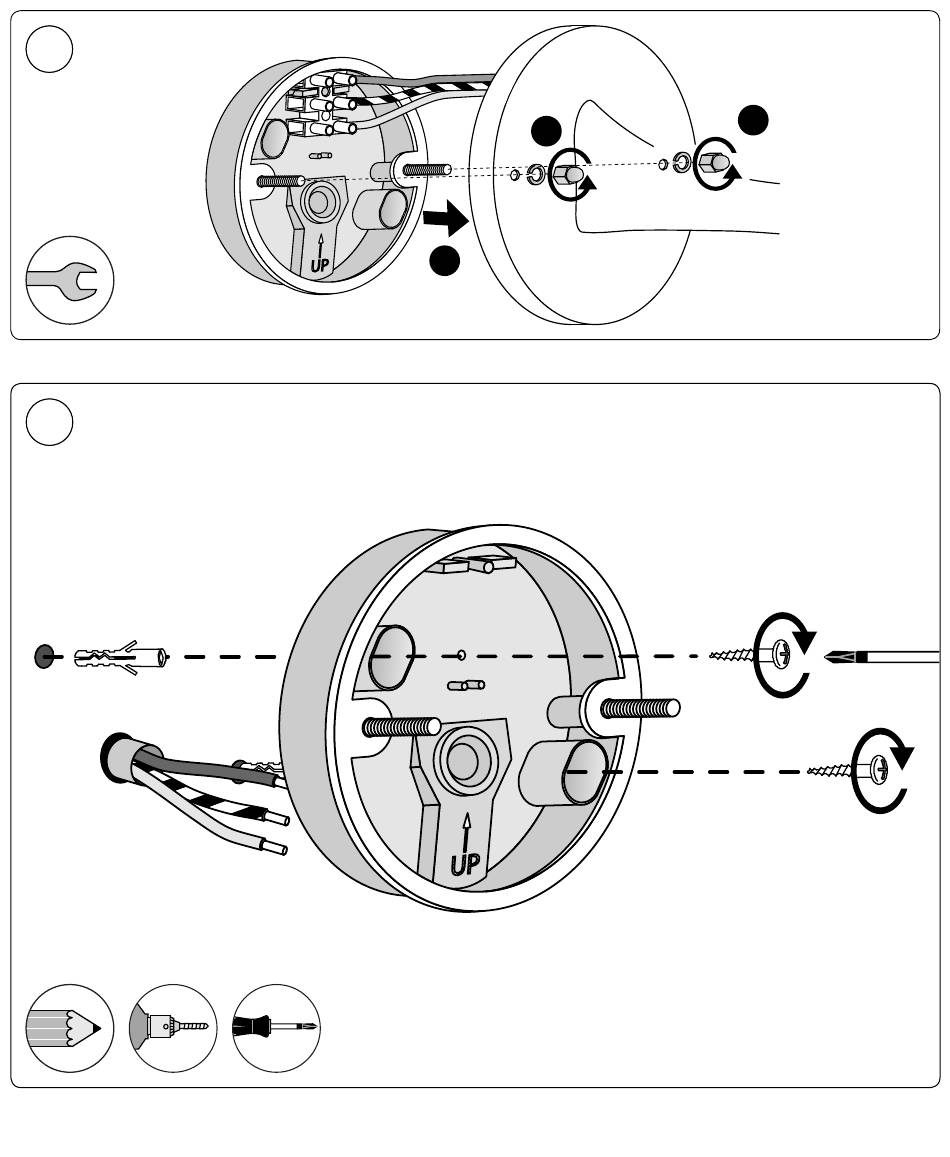 UP

UP