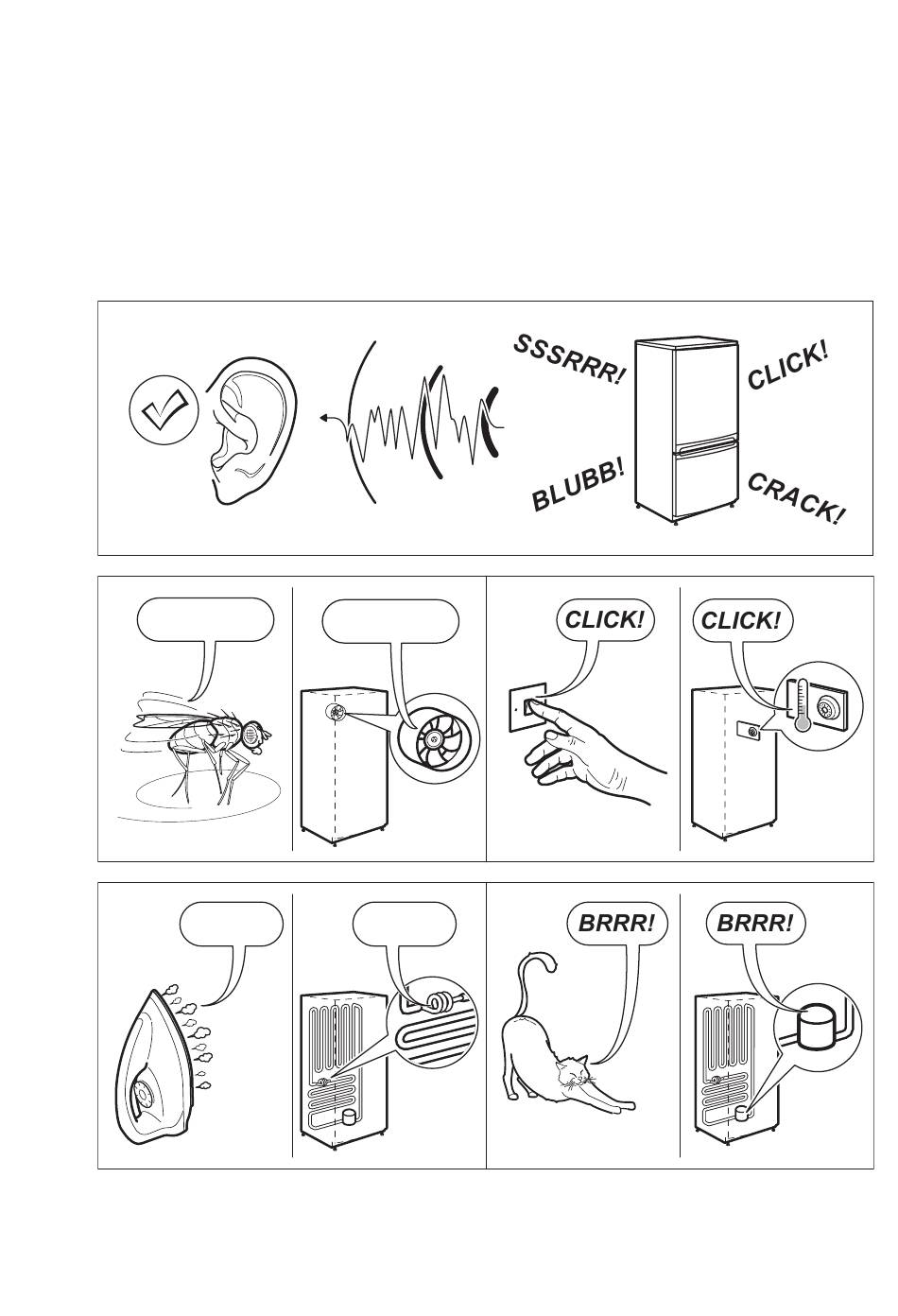 SSSRRR!
CLICK!
BLUBB!
CRACK!

CLICK!
CLICK!

BRRR!
BRRR!