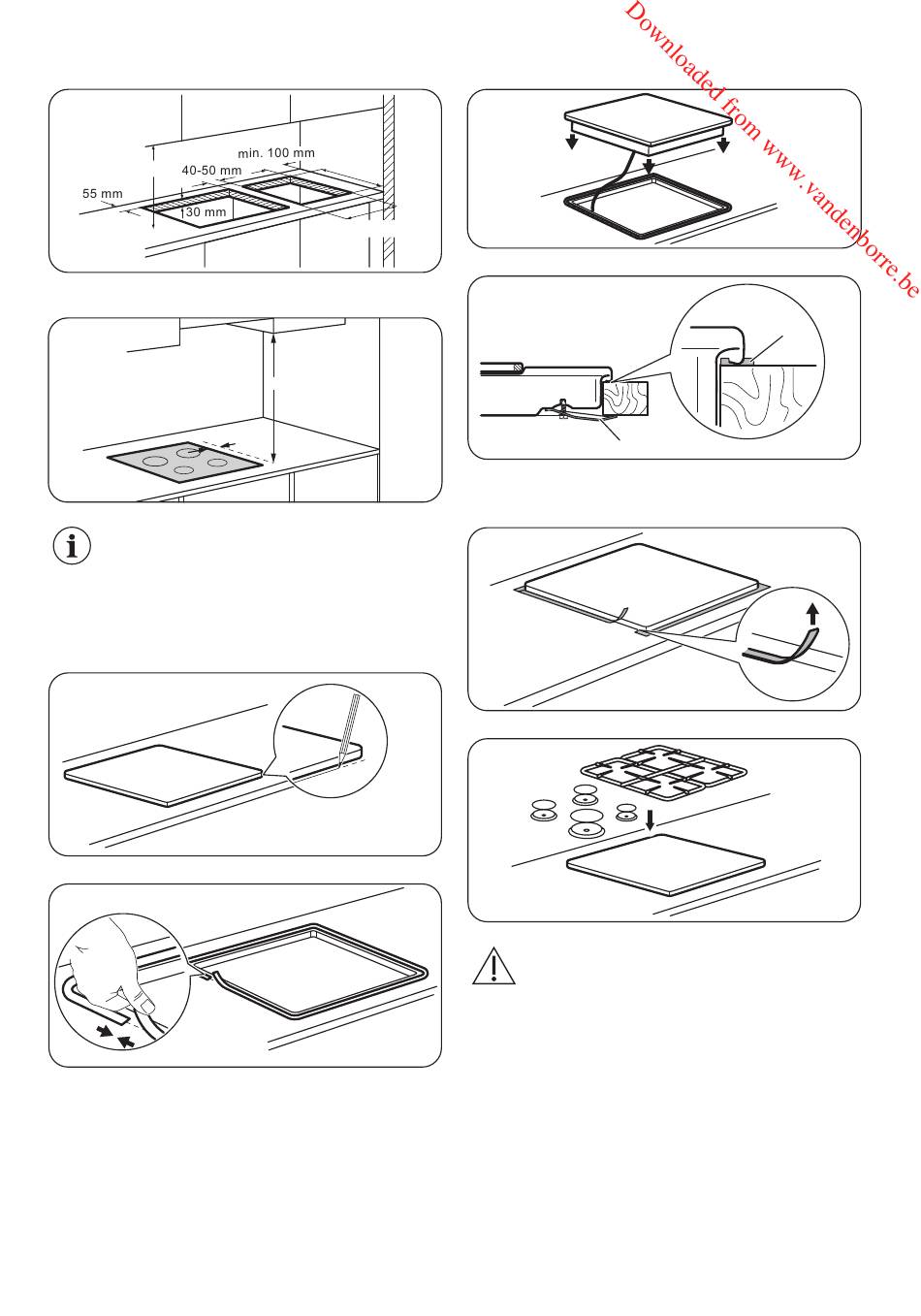 Downloaded from www.vandenborre.be

min. 100 mm
40-50 mm
55 mm
30 mm