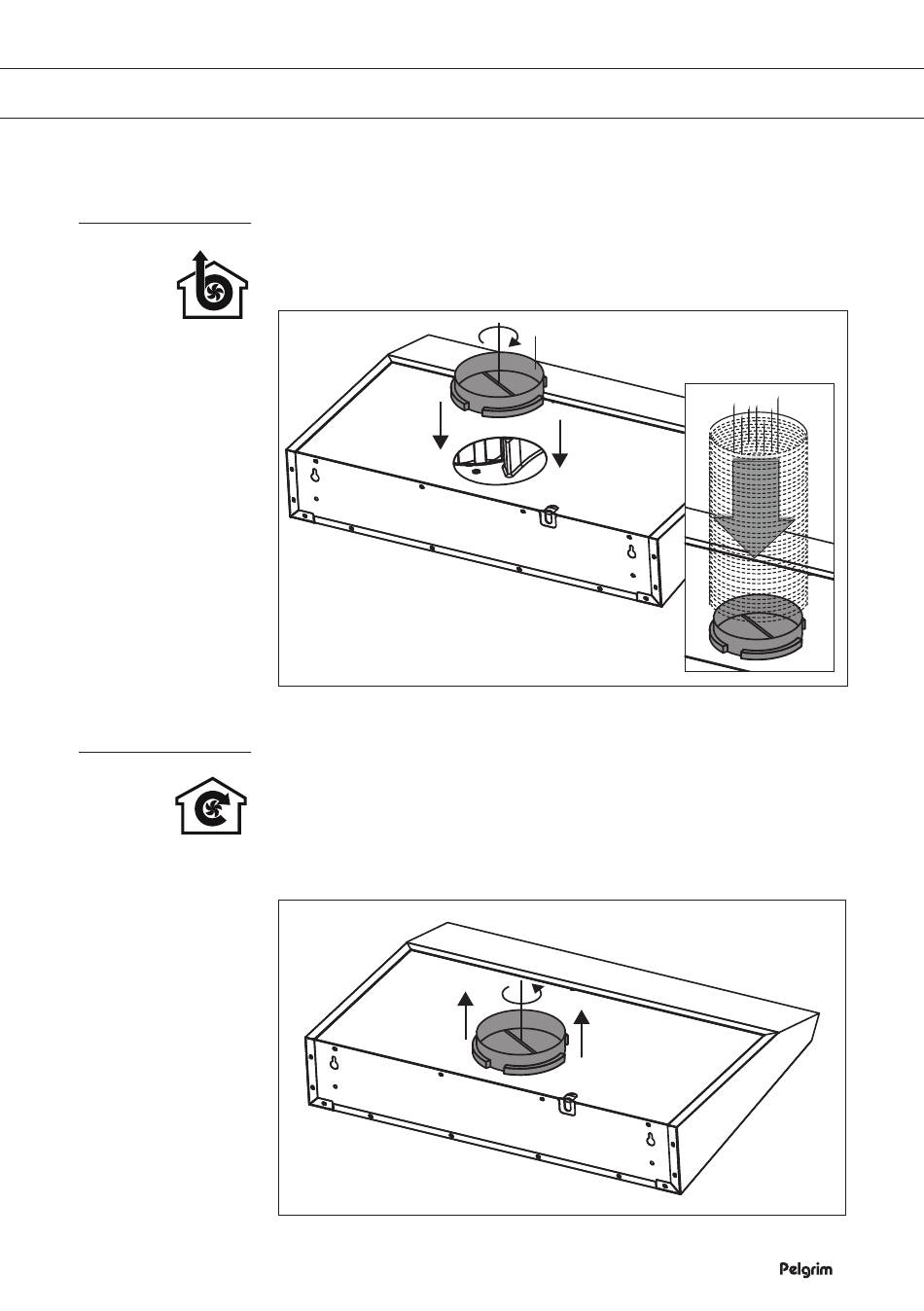 Pelgrim