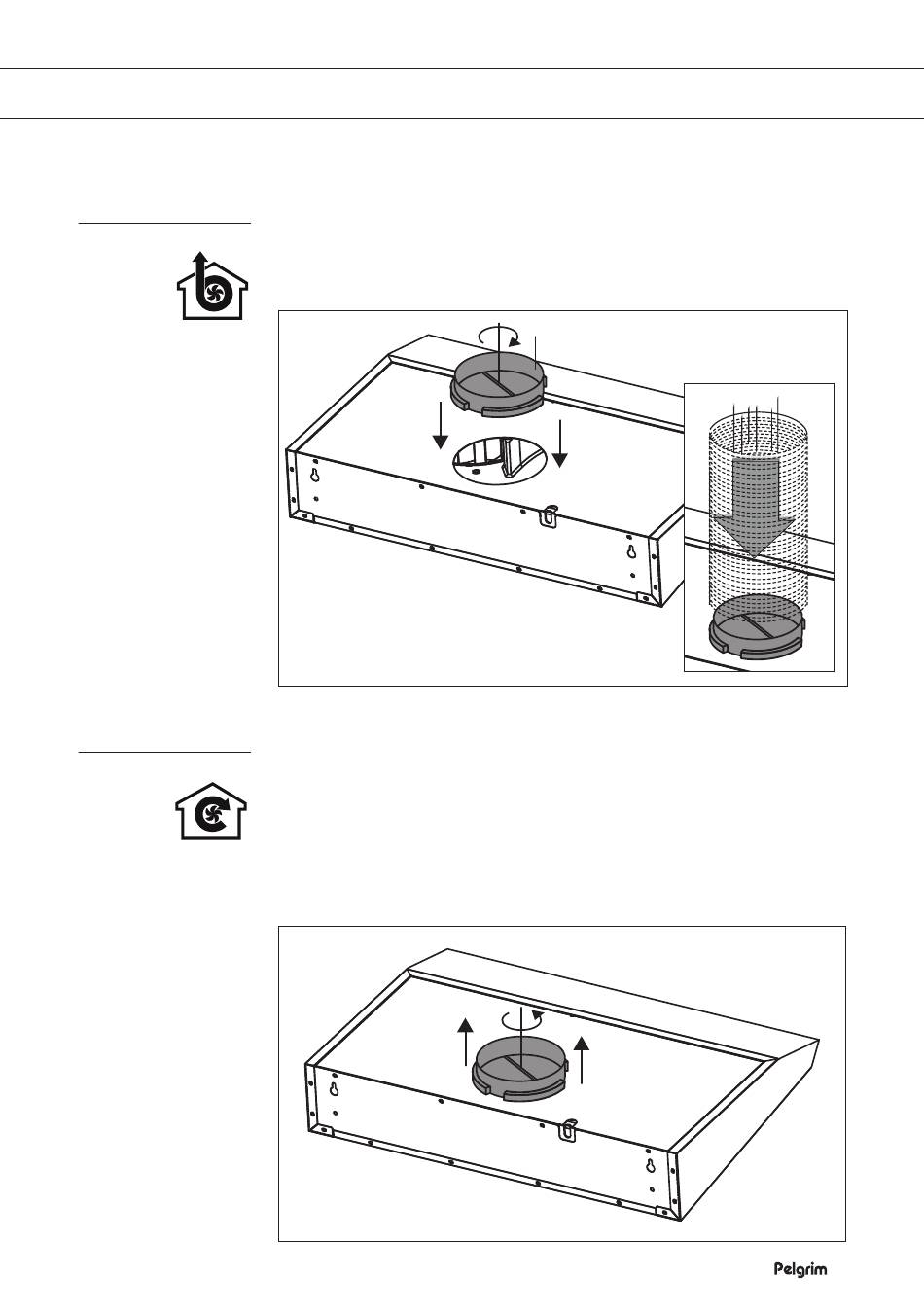 Pelgrim