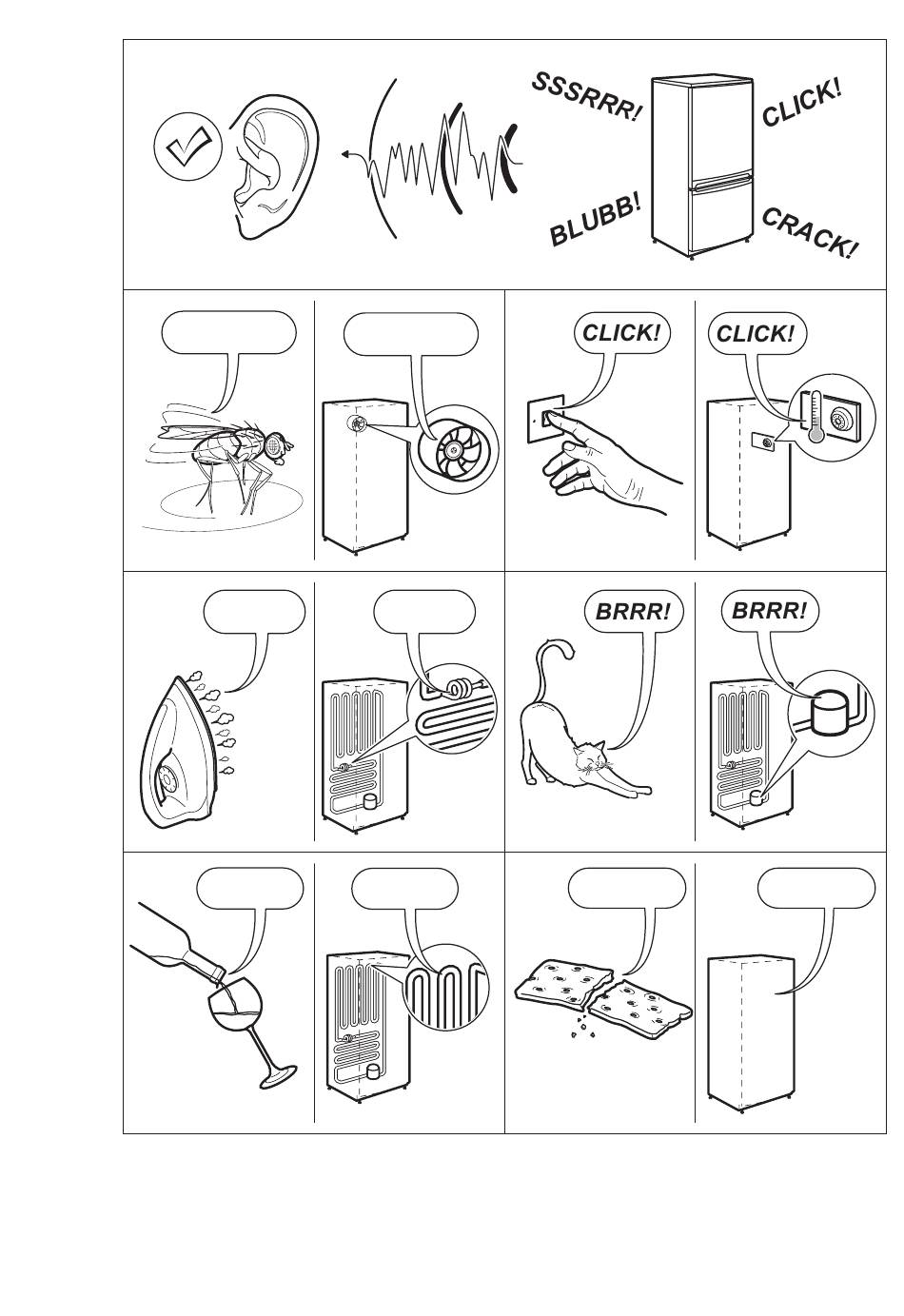 SSSRRR!

CLICK!

BLUBB!

CRACK!

CLICK!

CLICK!

BRRR!

BRRR!