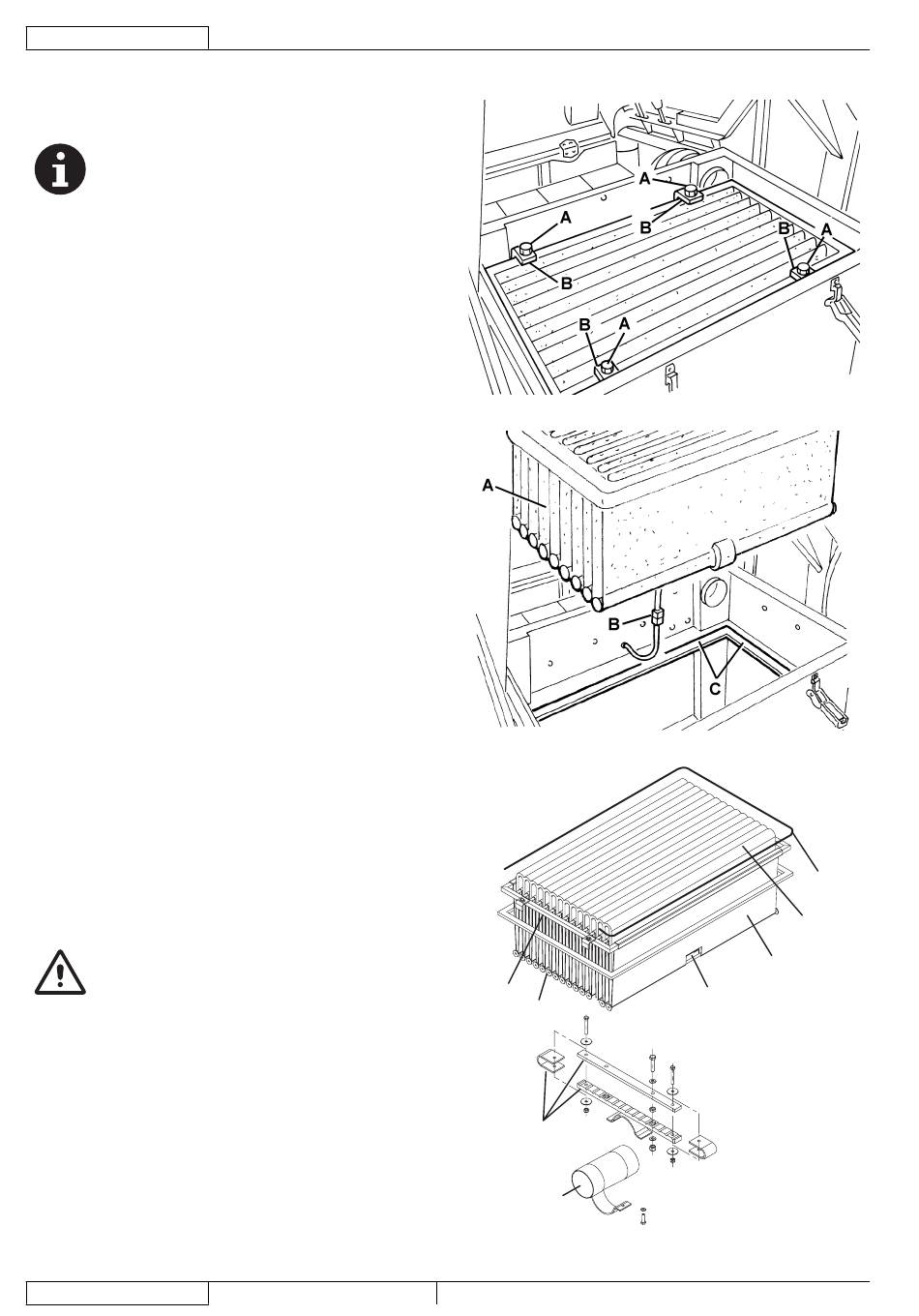 A
B
A
B
B
A
B
A

A
B
C