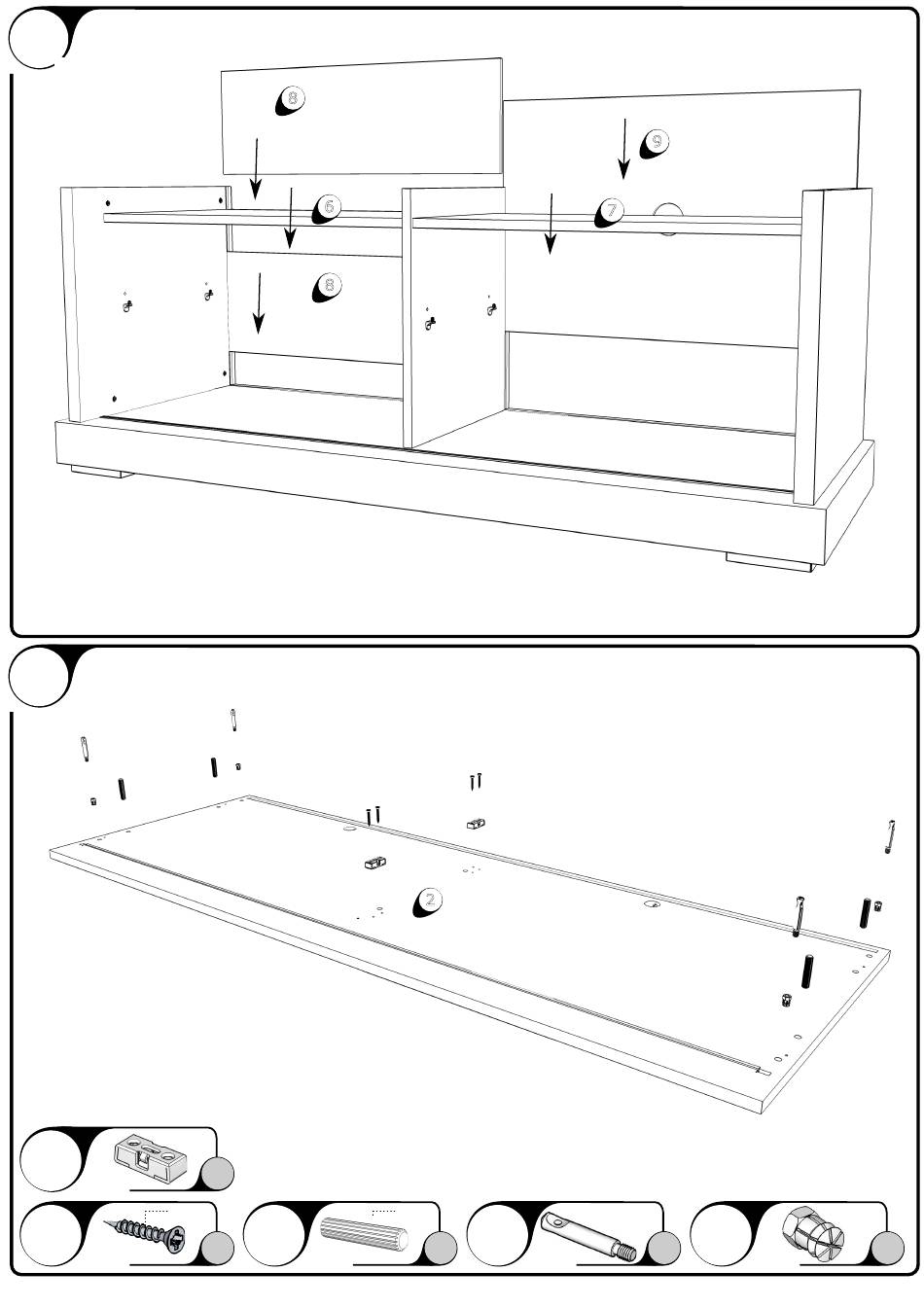 8
9
6
7
8
2