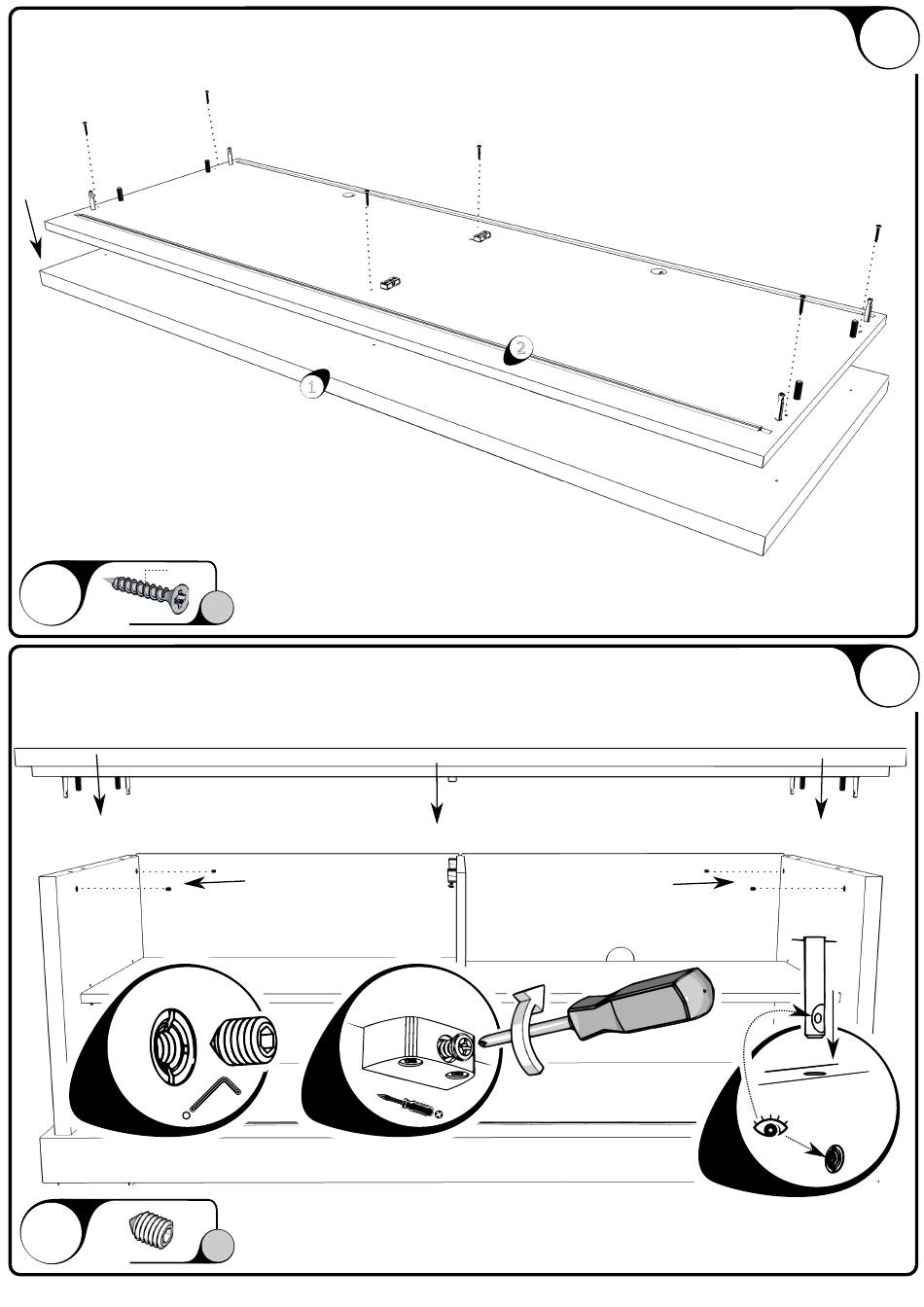 2

1