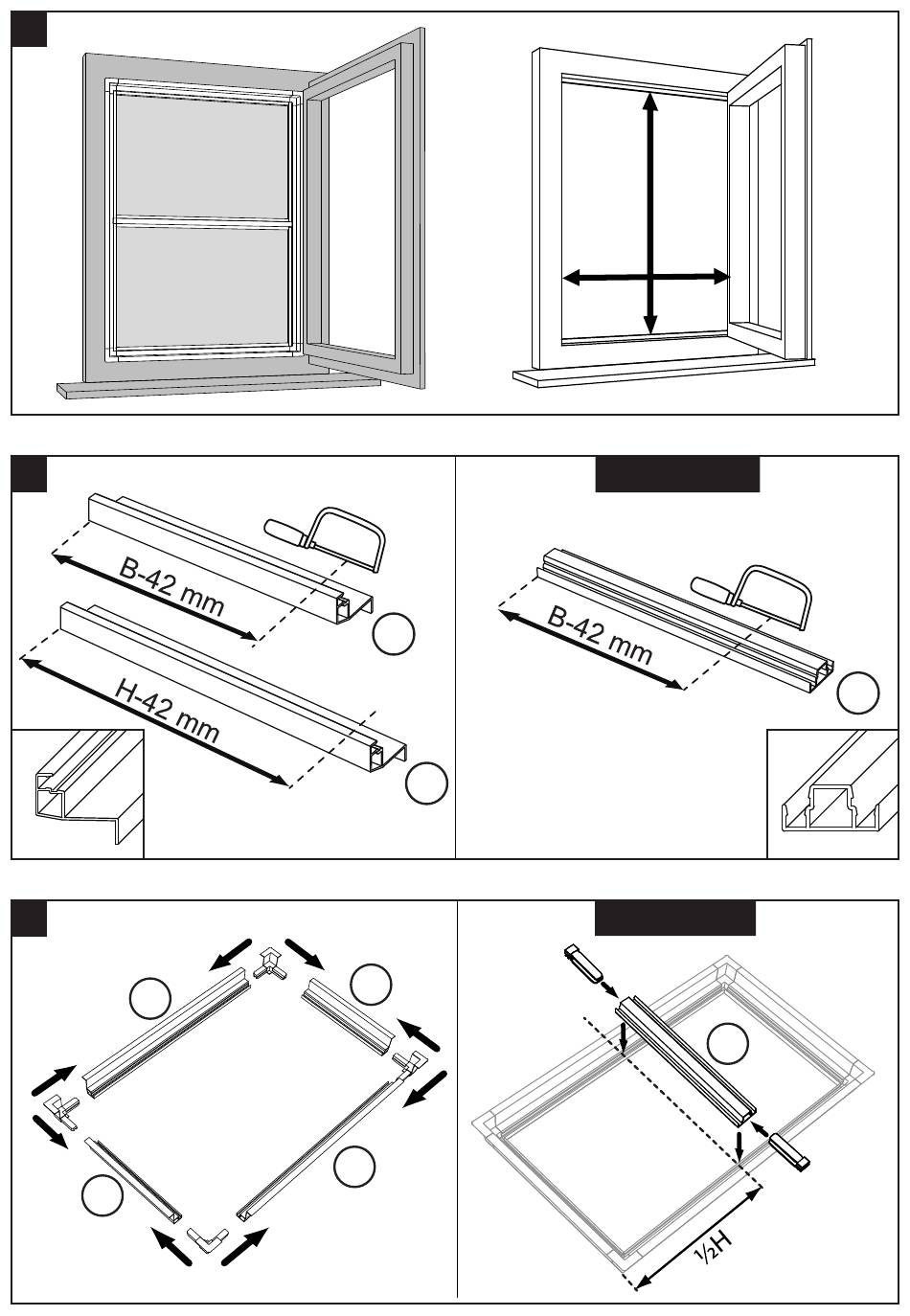 B-42 mm

H-42 mm

B-42 mm

½H