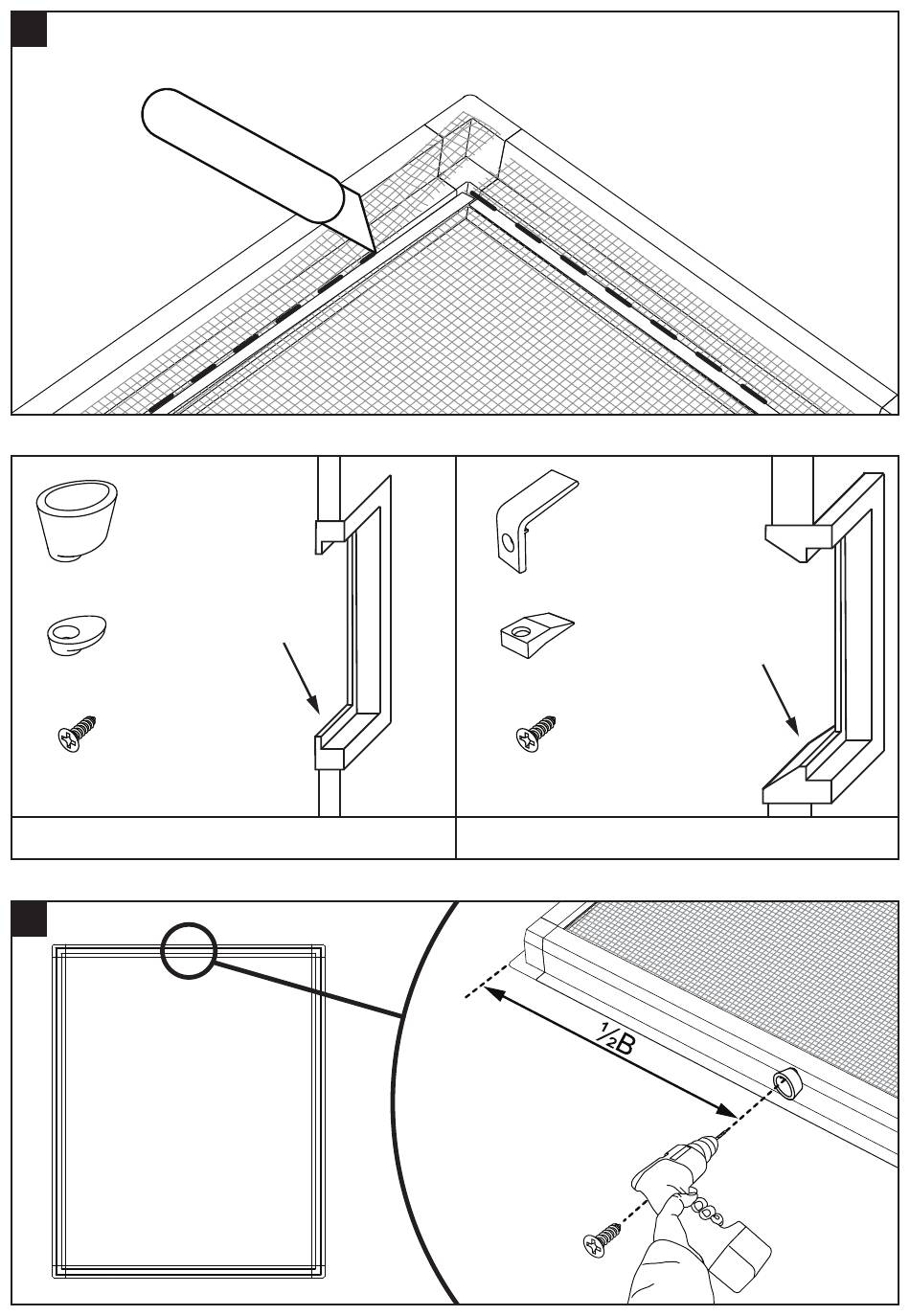 $\frac{1}{2}B$